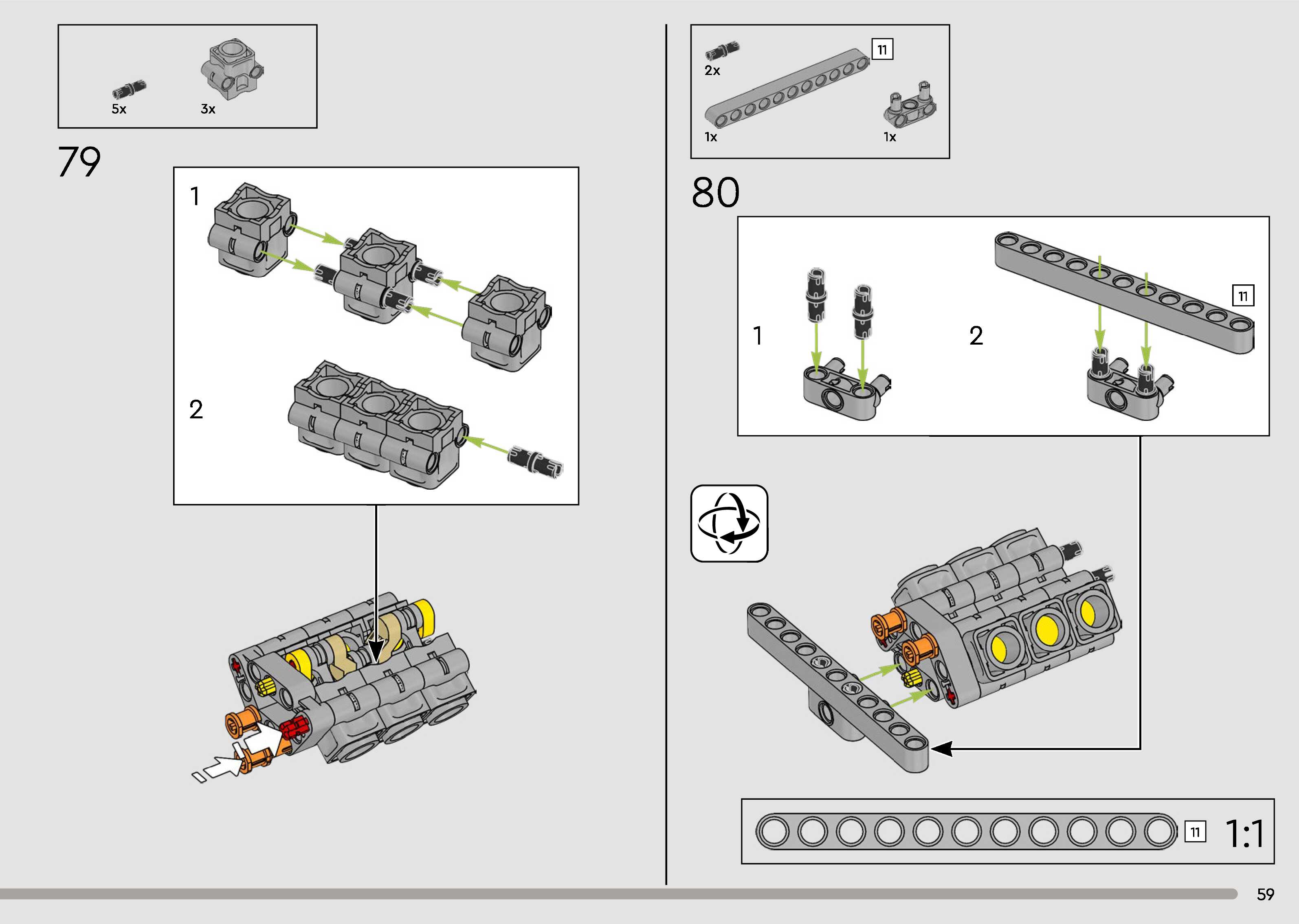 5x 3x

79

1

2

2x 11

1x 1x

80

1

2

11

11 1:1

59