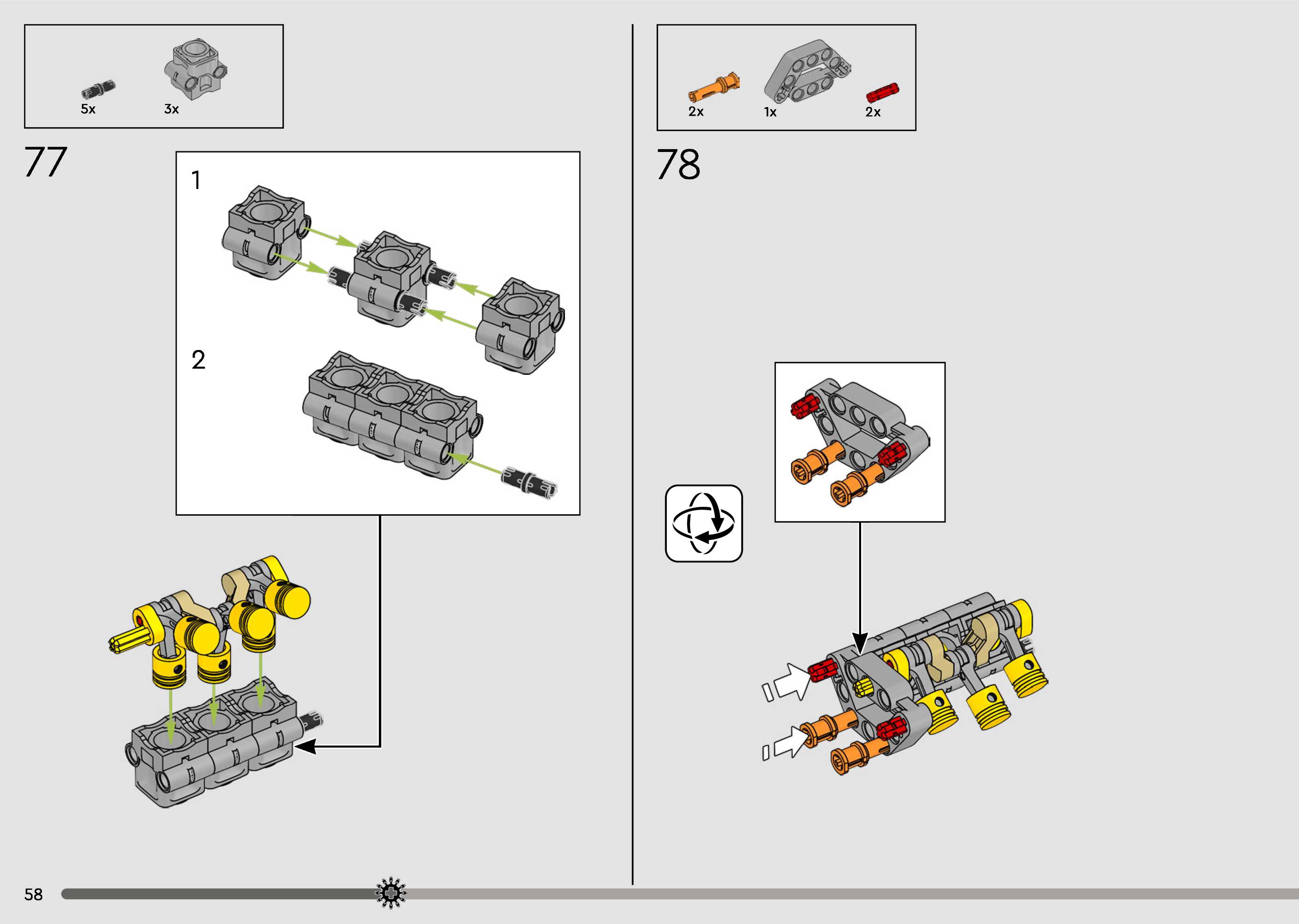 5x
3x

77

1

2

2x
1x
2x

78

58