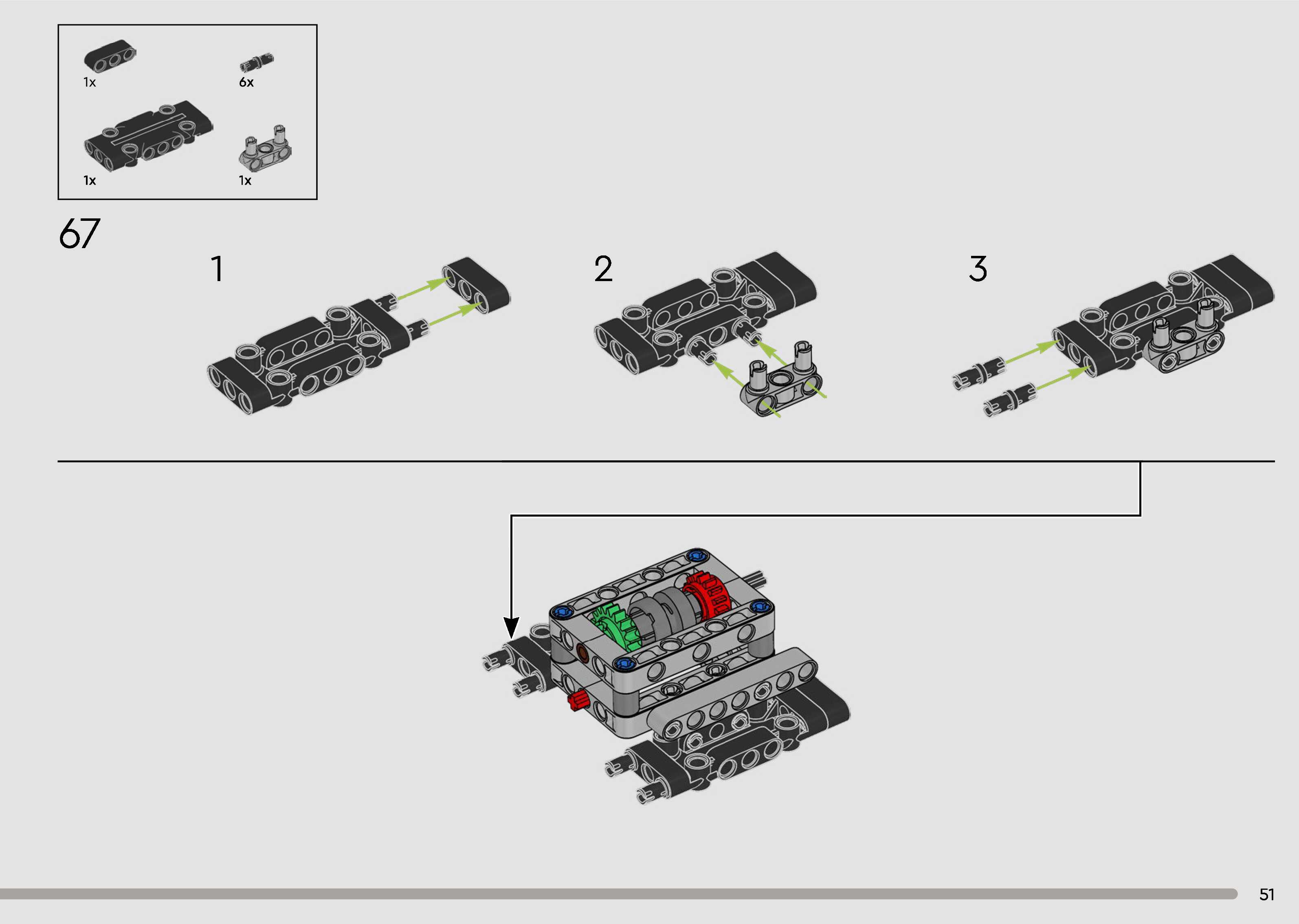 1x

6x

1x

1x

67

1

2

3

51