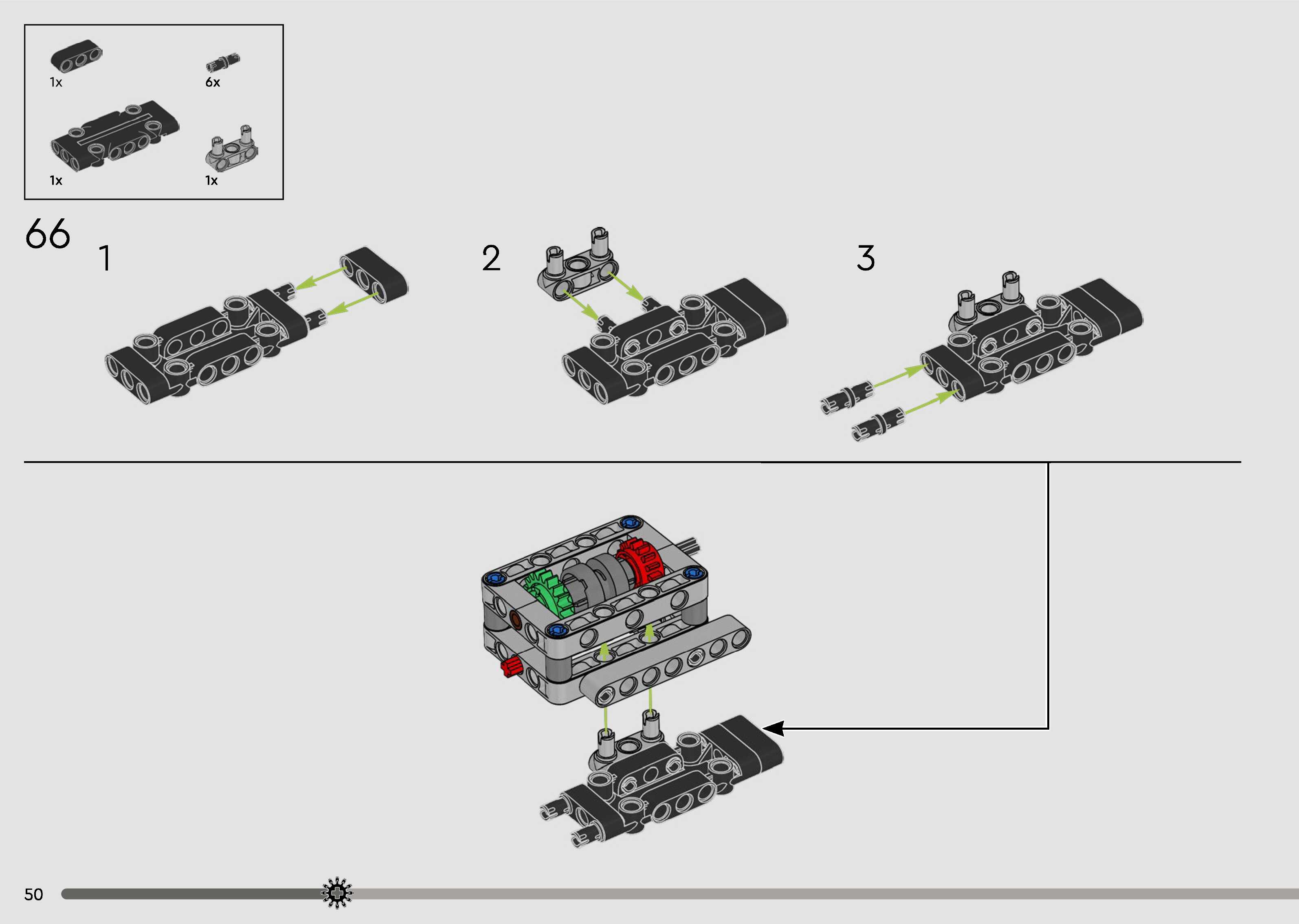 1x
6x
1x
1x

66
1
2
3

50