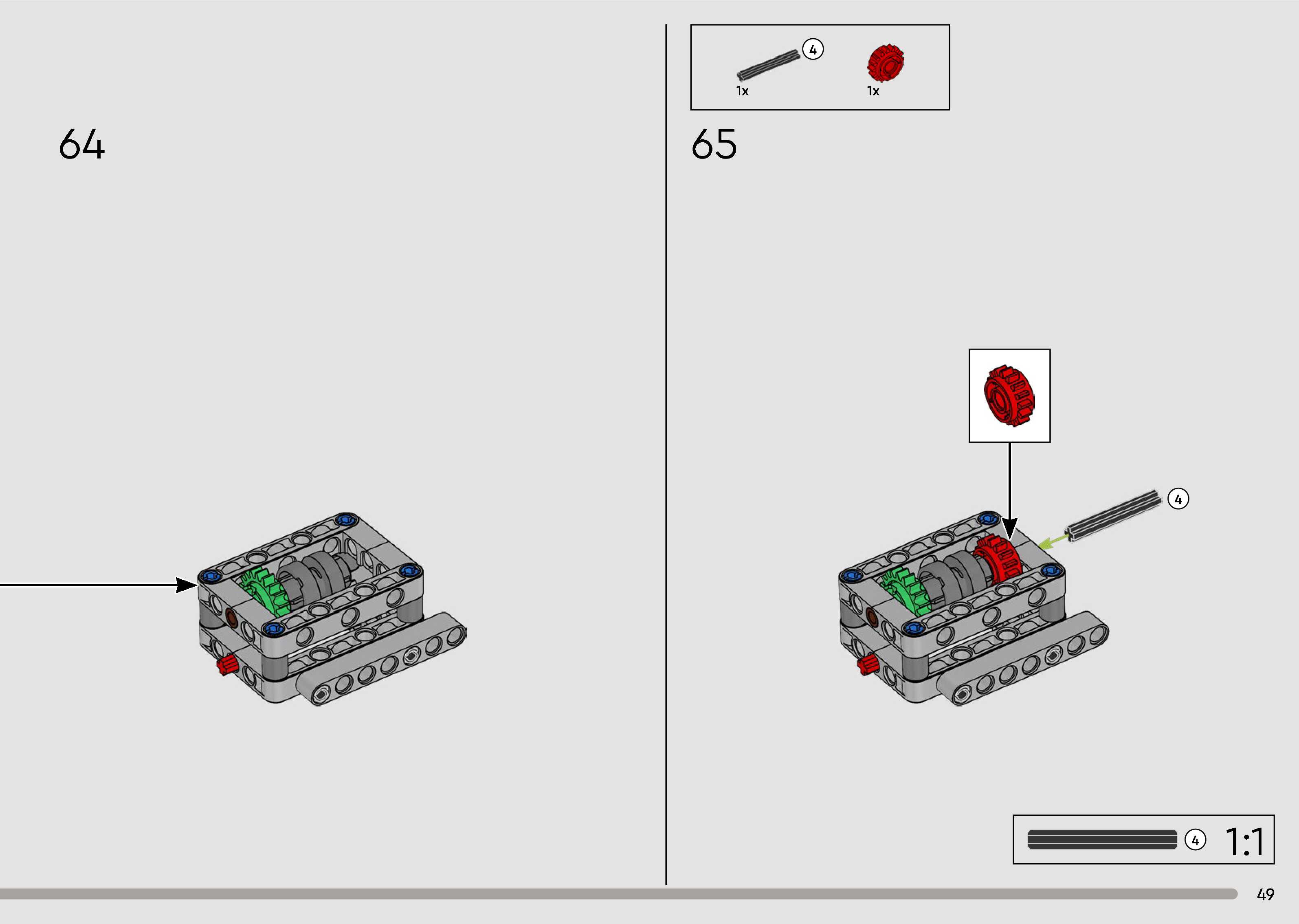 64

4
1x
1x

65

4

4
1:1

49