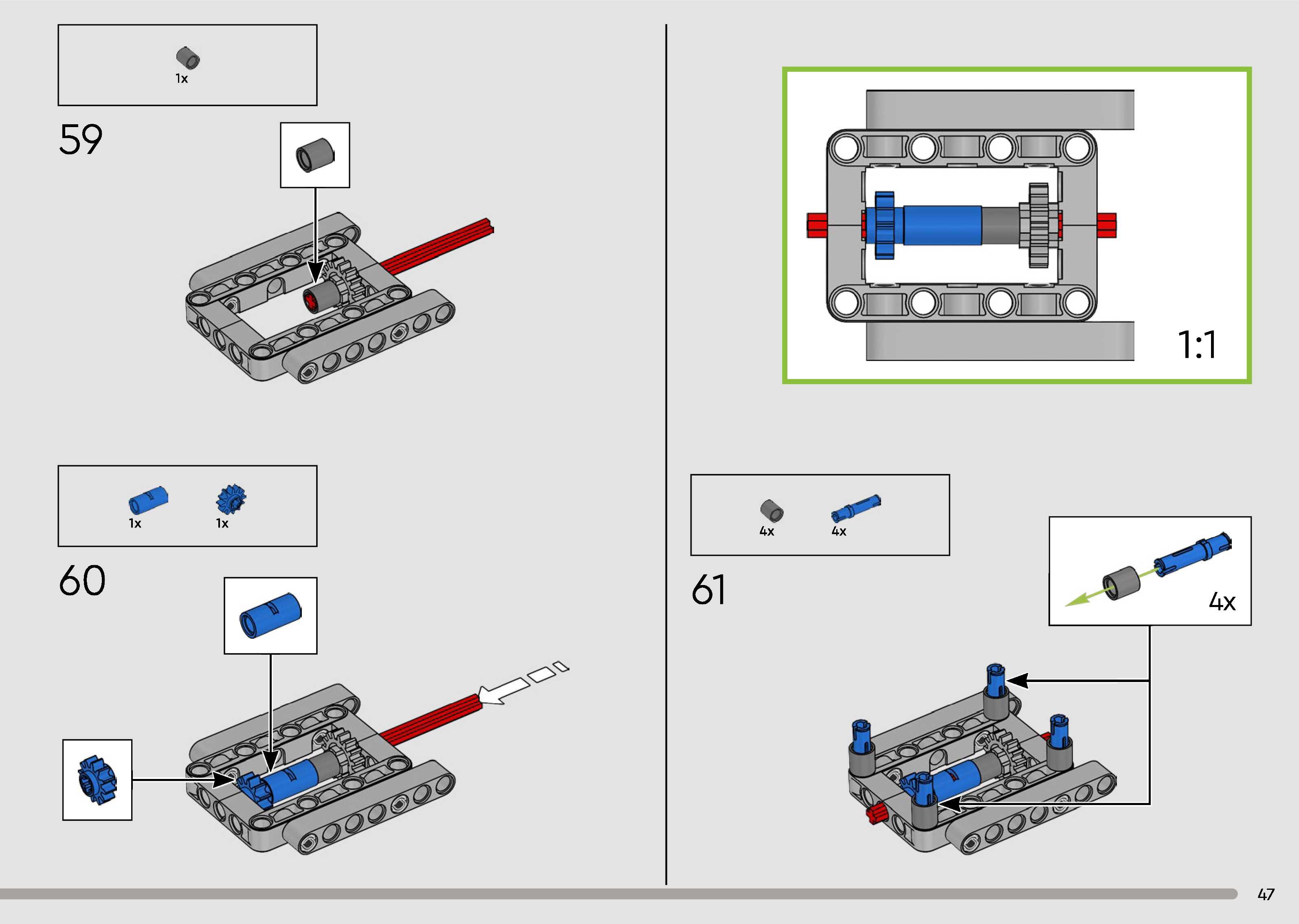 1x

59

1x 1x

60

1:1

4x 4x

61

4x

47