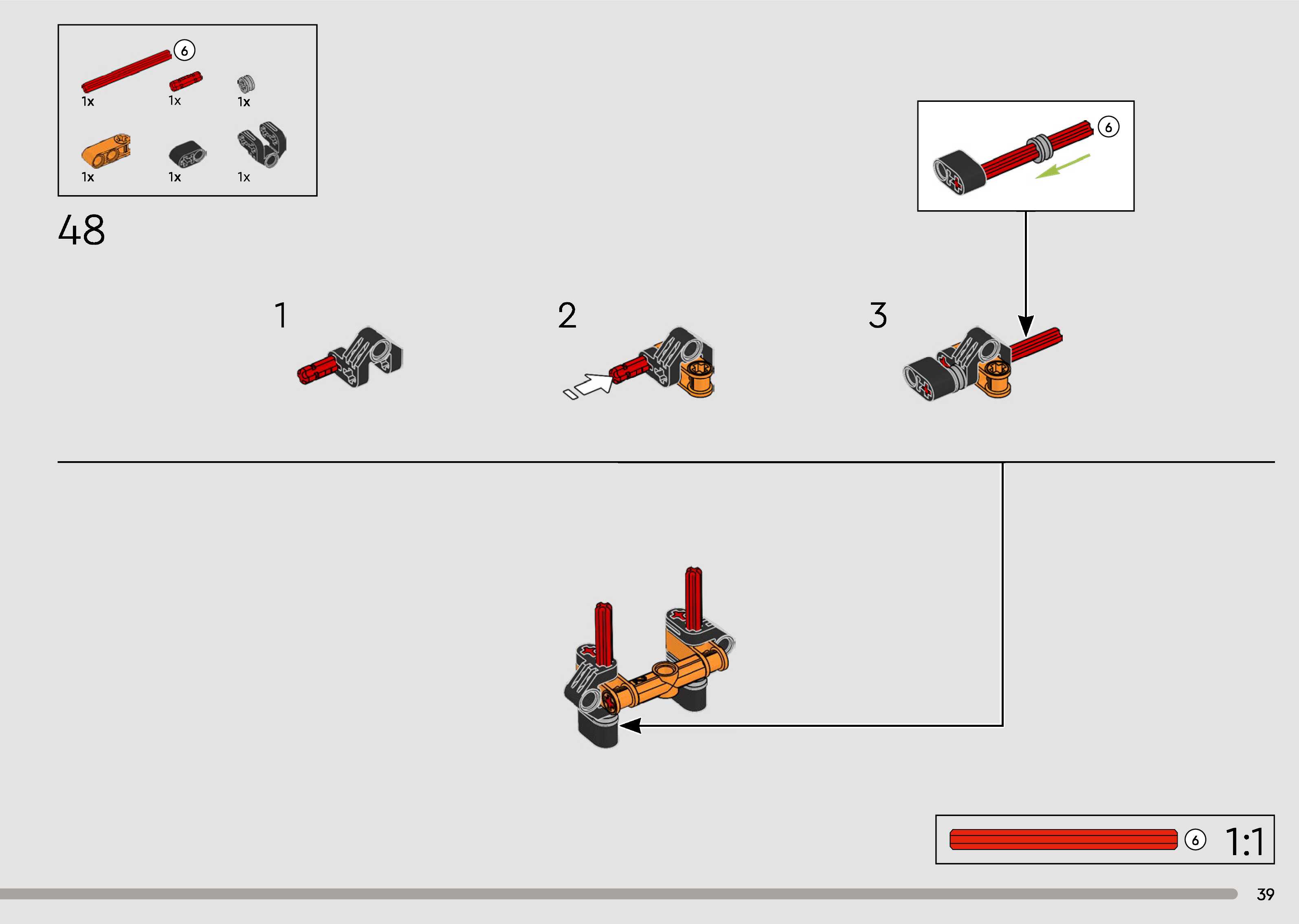 6
1x 1x 1x
1x 1x 1x

48

6

1

2

3

6 1:1

39