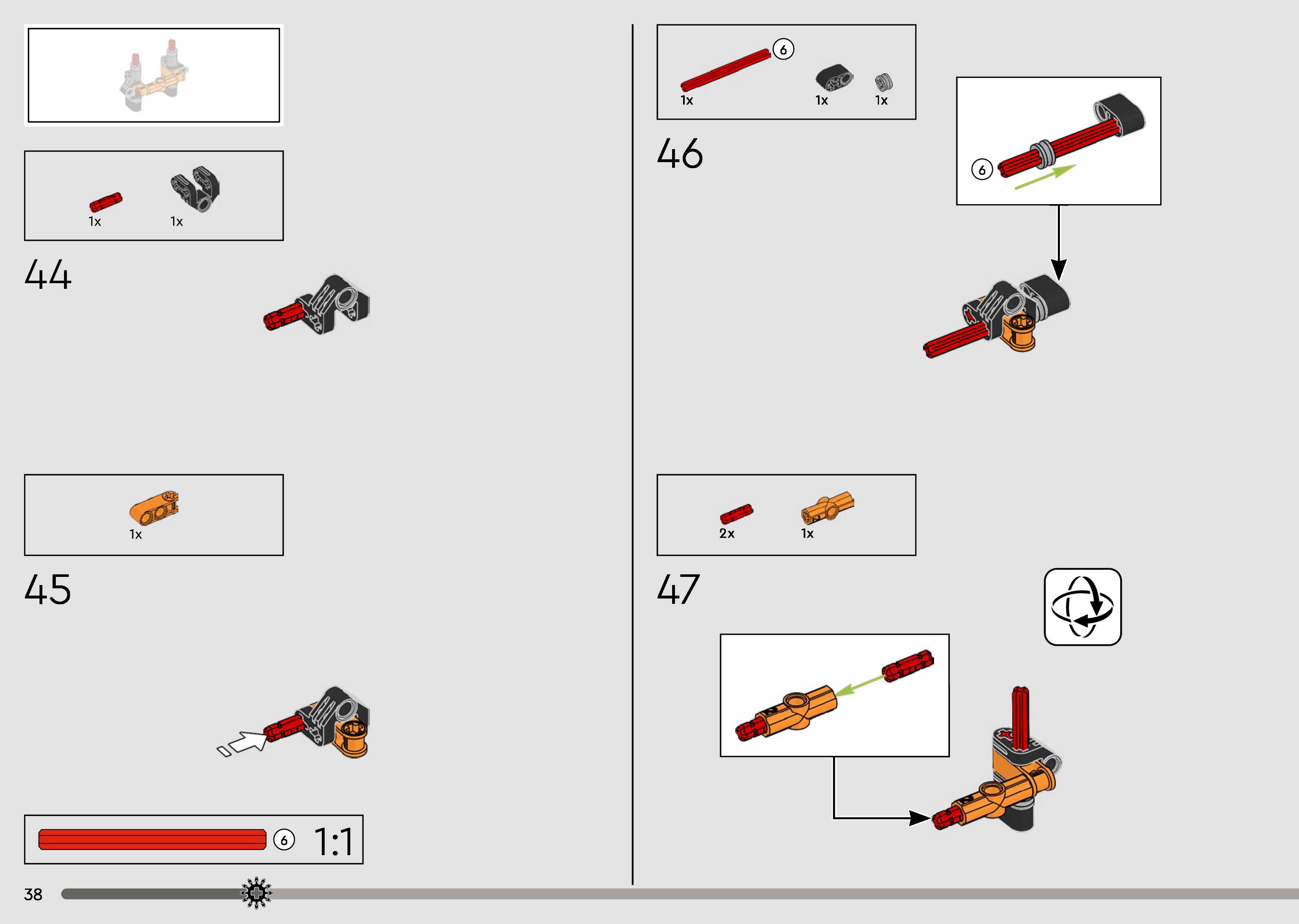 1x
1x

44

1x

45

6
1:1

38

6
1x
1x
1x

46

6

2x
1x

47