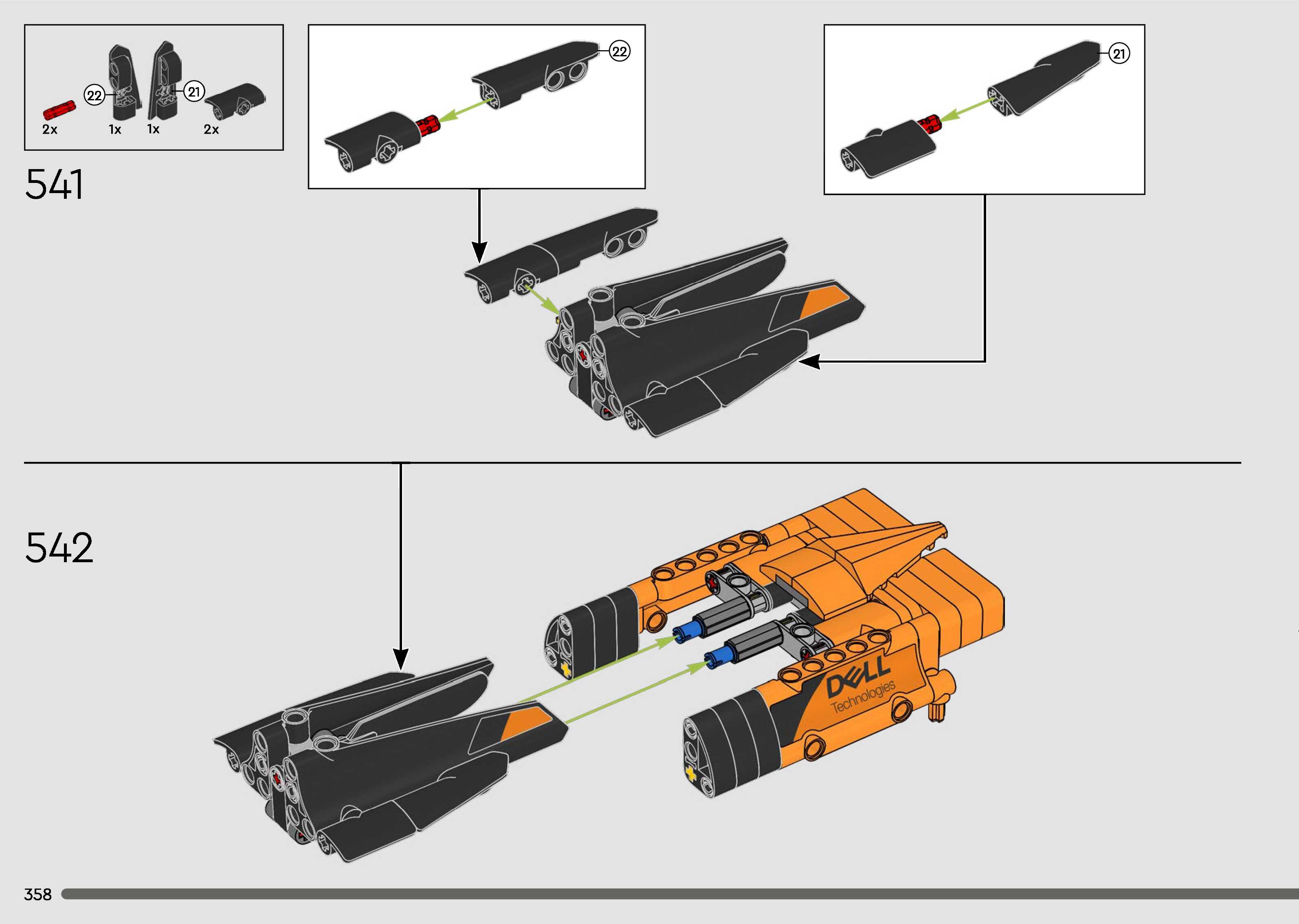 22
21
2x
1x
1x
2x

541

22

21

542

DELL
Technologies

358