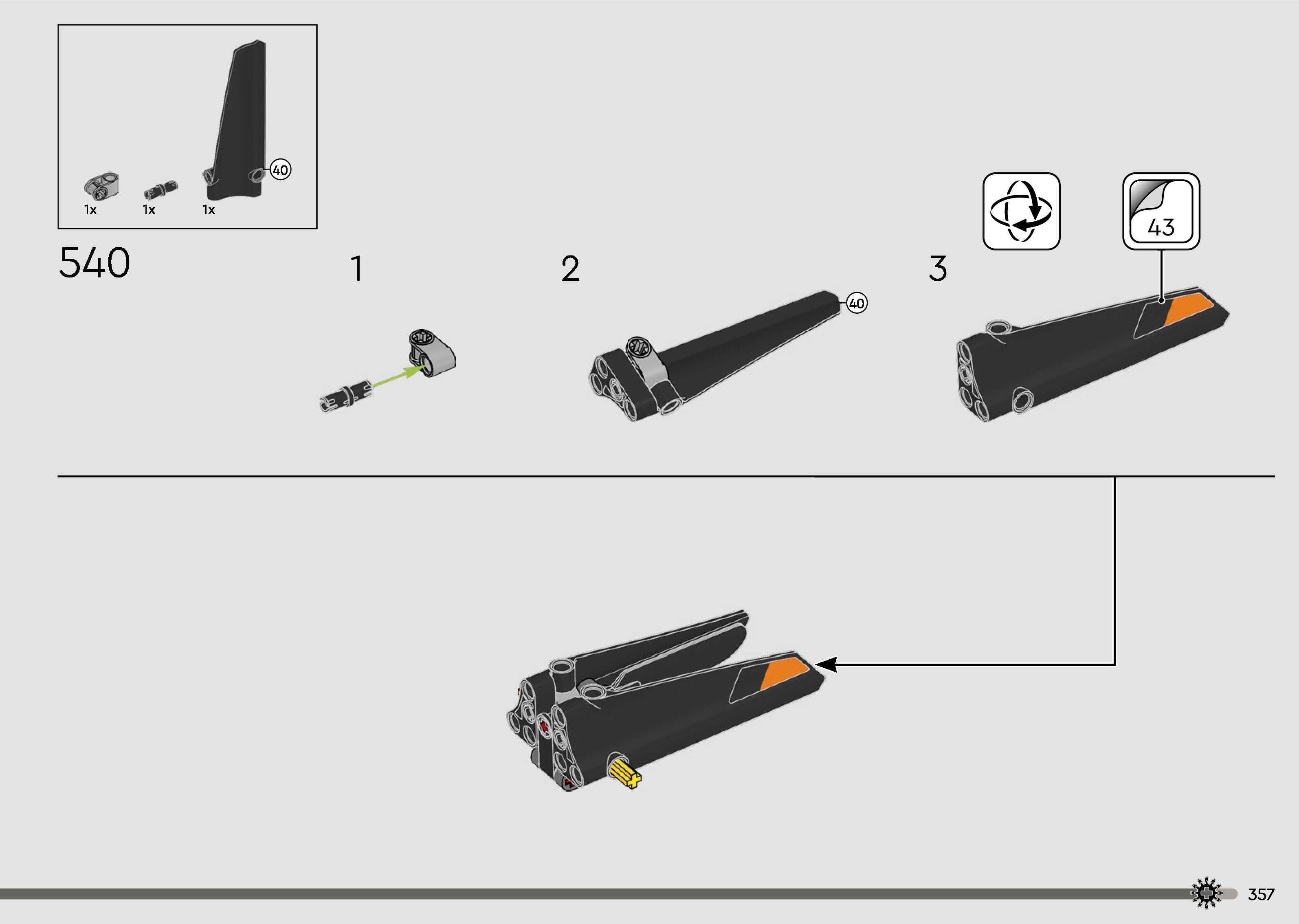 40

1x 1x 1x

540

1

2

40

3

43

357