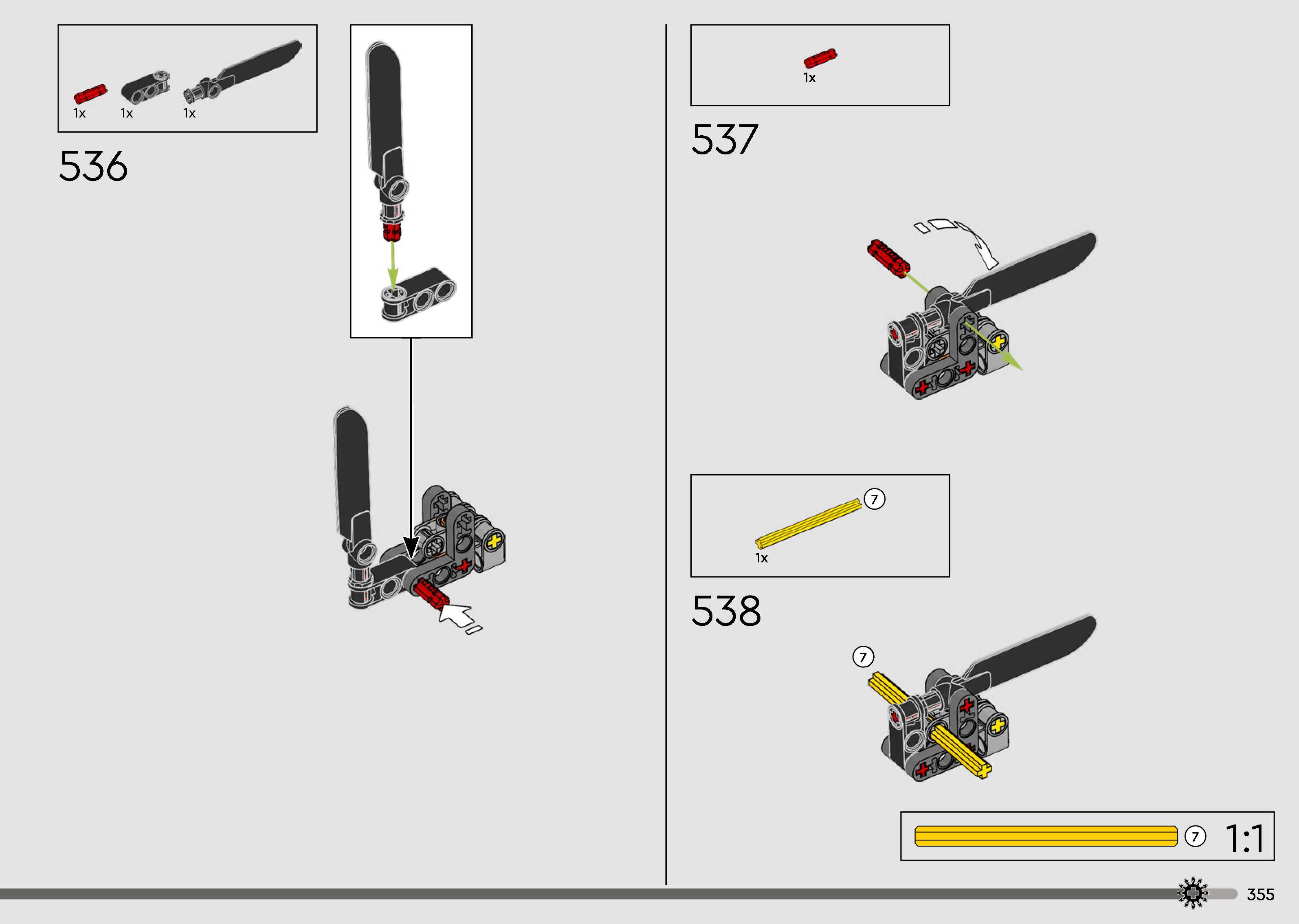 1x 1x 1x

536

1x

537

7

1x

538

7

7 1:1

355