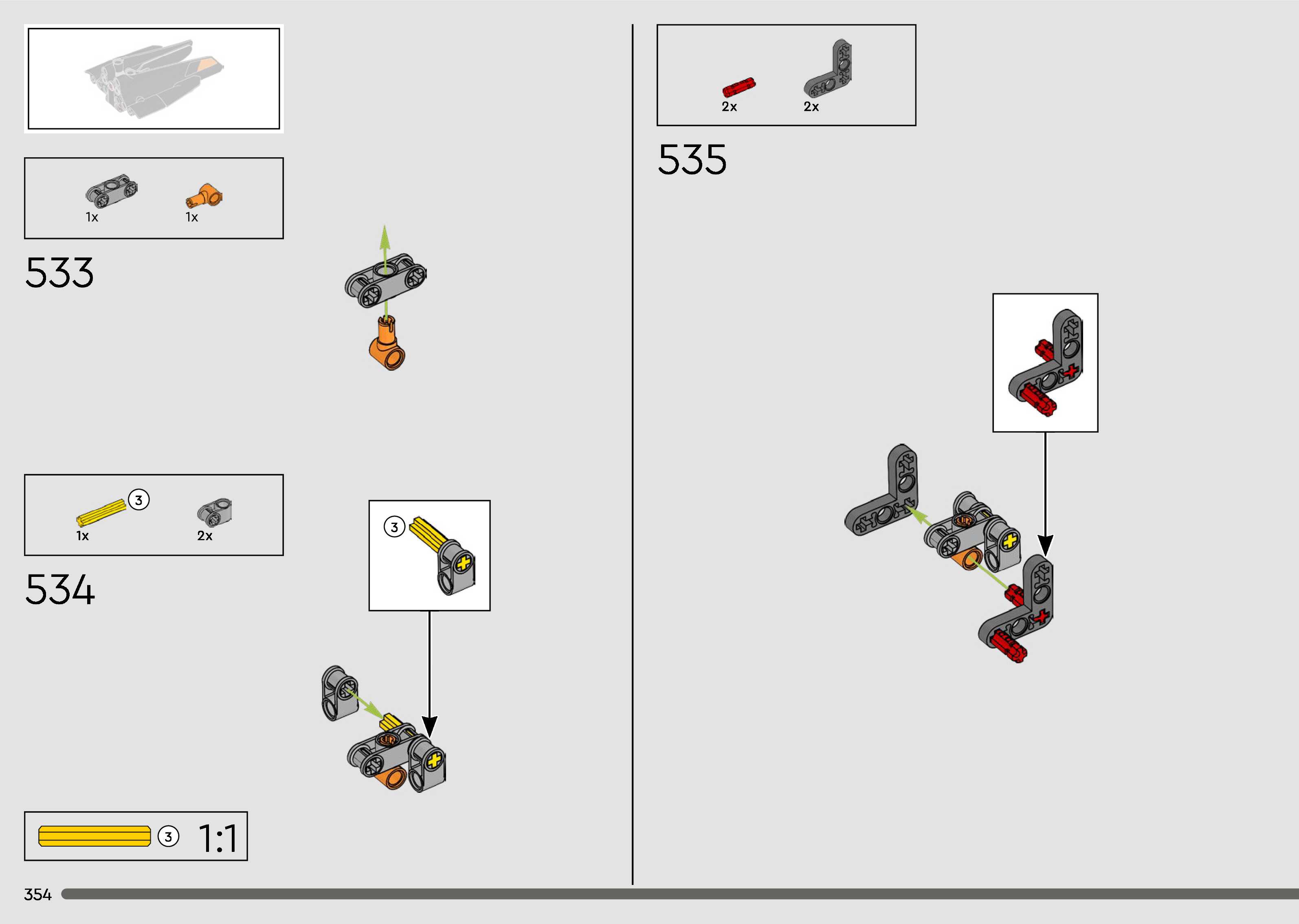 1x 1x

533

3

1x 2x

534

3

3 1:1

354

2x 2x

535