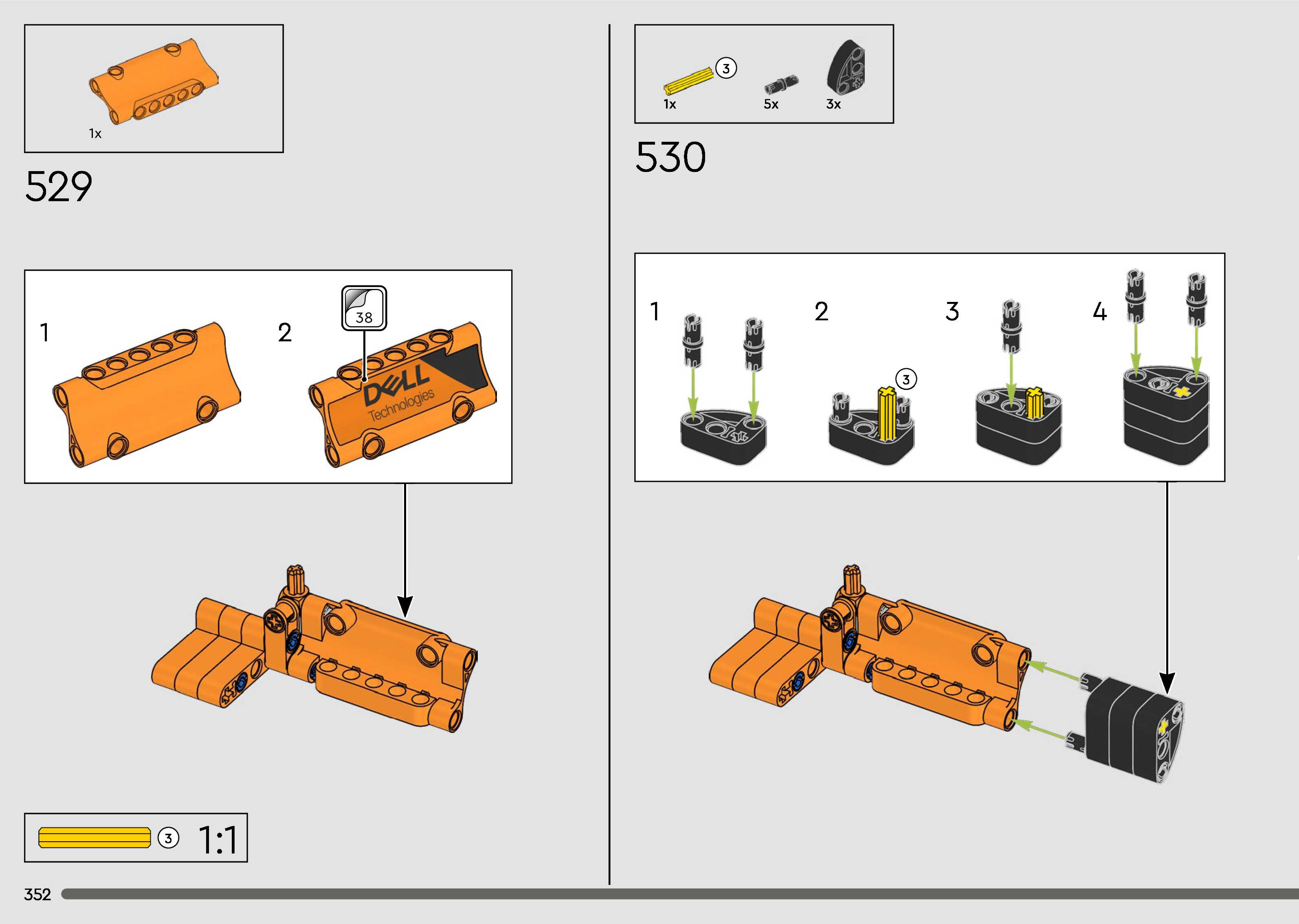 1x

529

1

2

38

DELL Technologies

3

1:1

352

3

1x

5x

3x

530

1

2

3

3

4