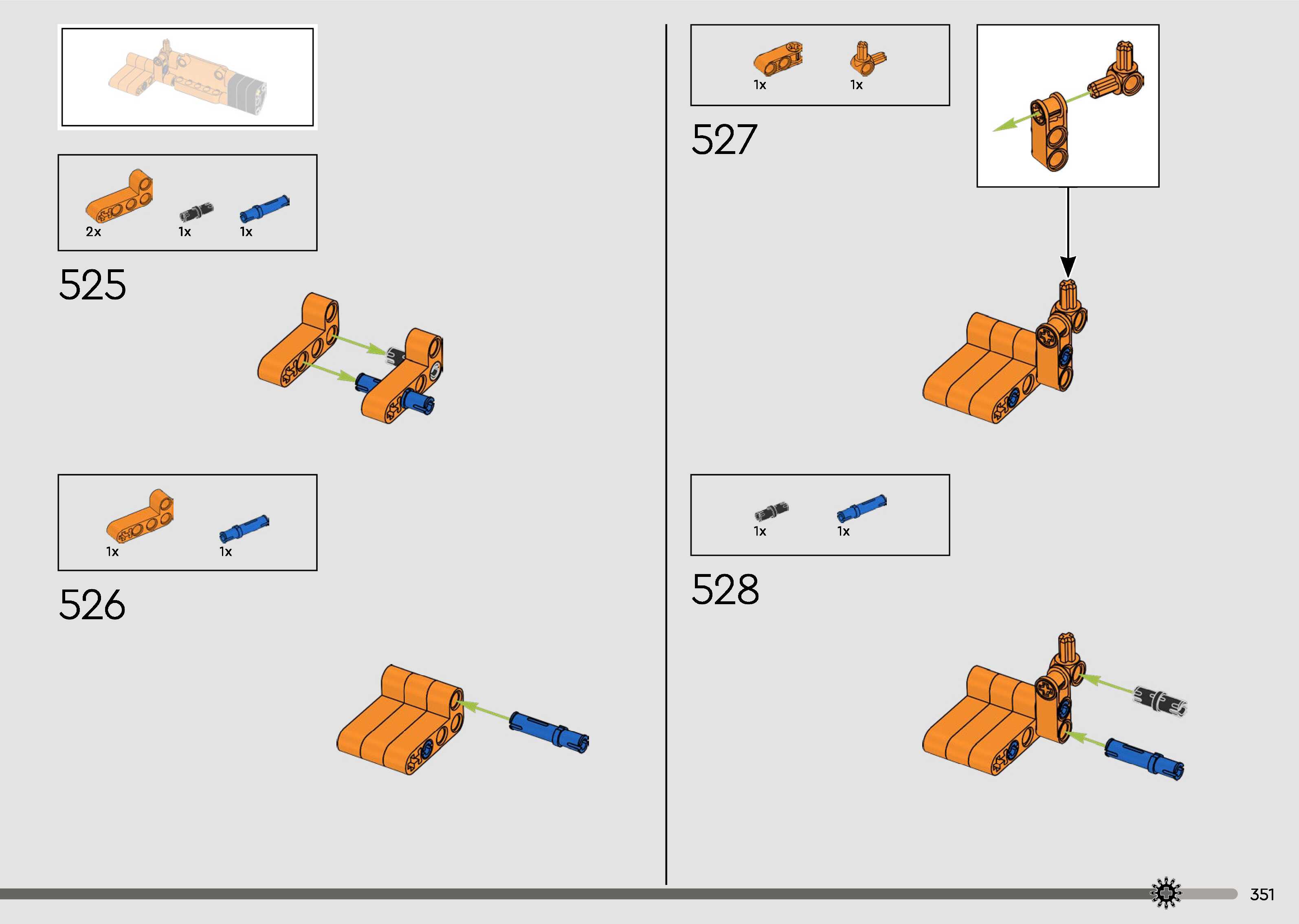 2x
1x
1x

525

1x
1x

526

1x
1x

527

1x
1x

528

351