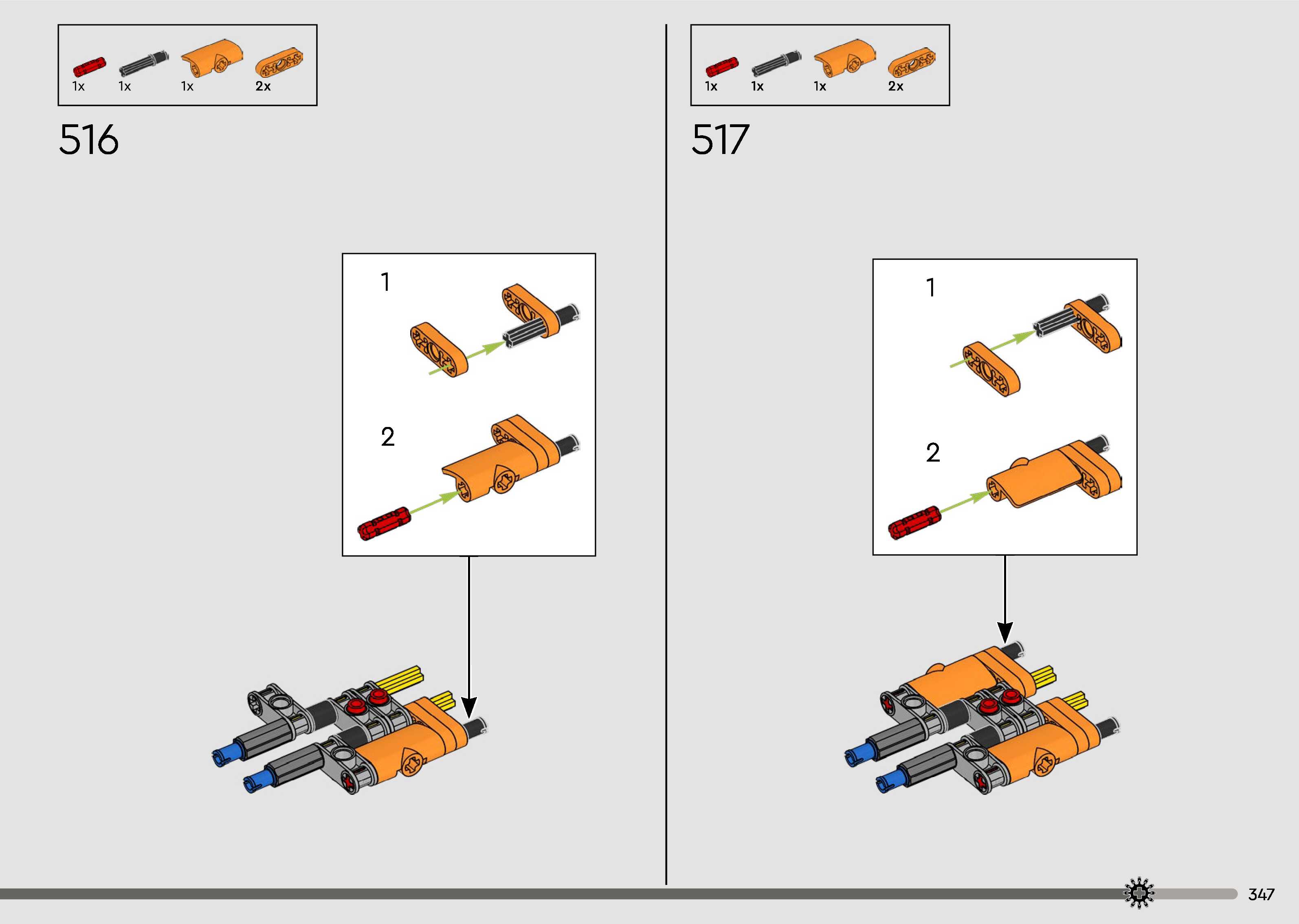 1x 1x 1x 2x

516

1

2

1x 1x 1x 2x

517

1

2

347