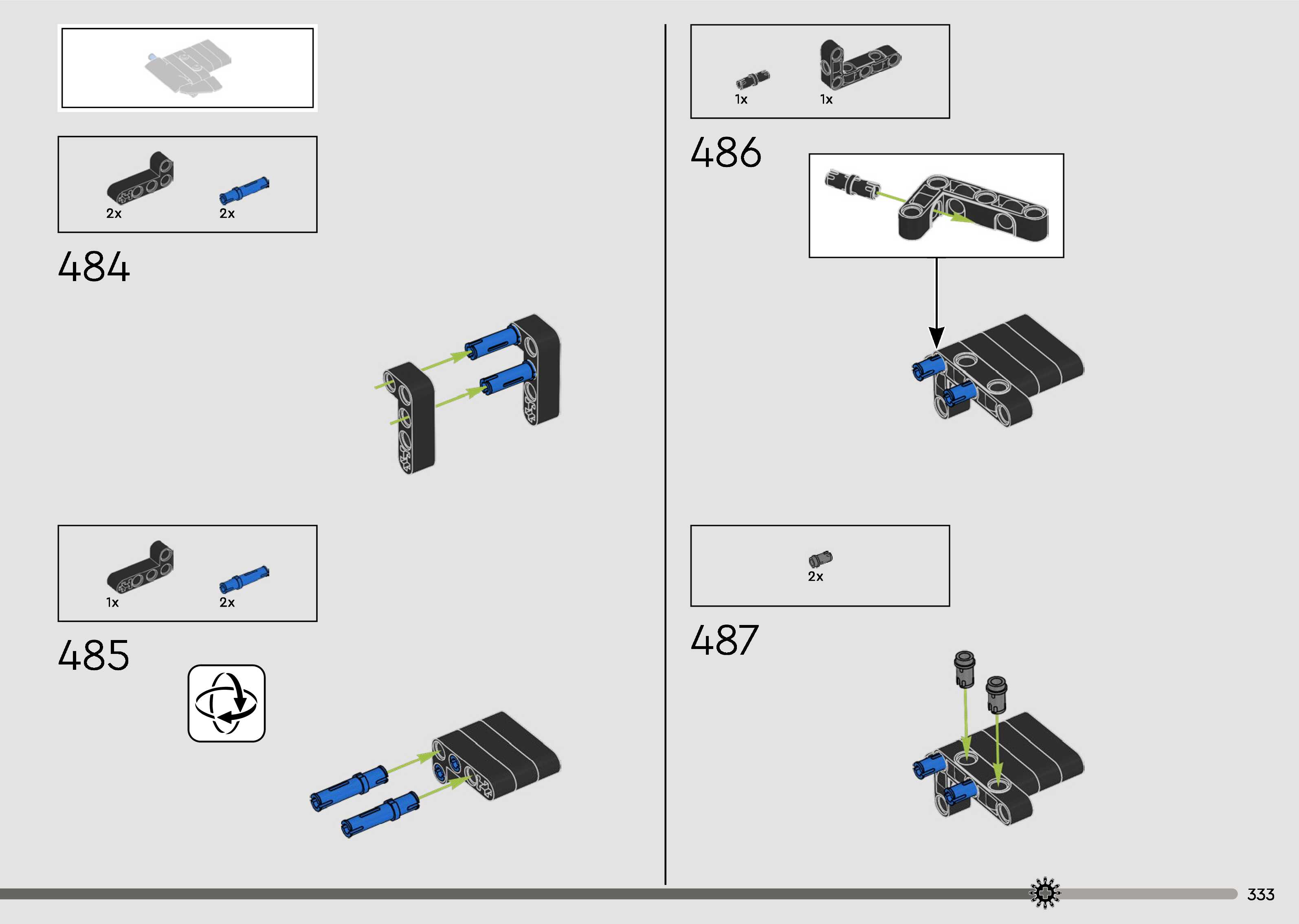 2x
2x
484

1x
2x
485

1x
1x
486

2x
487

333