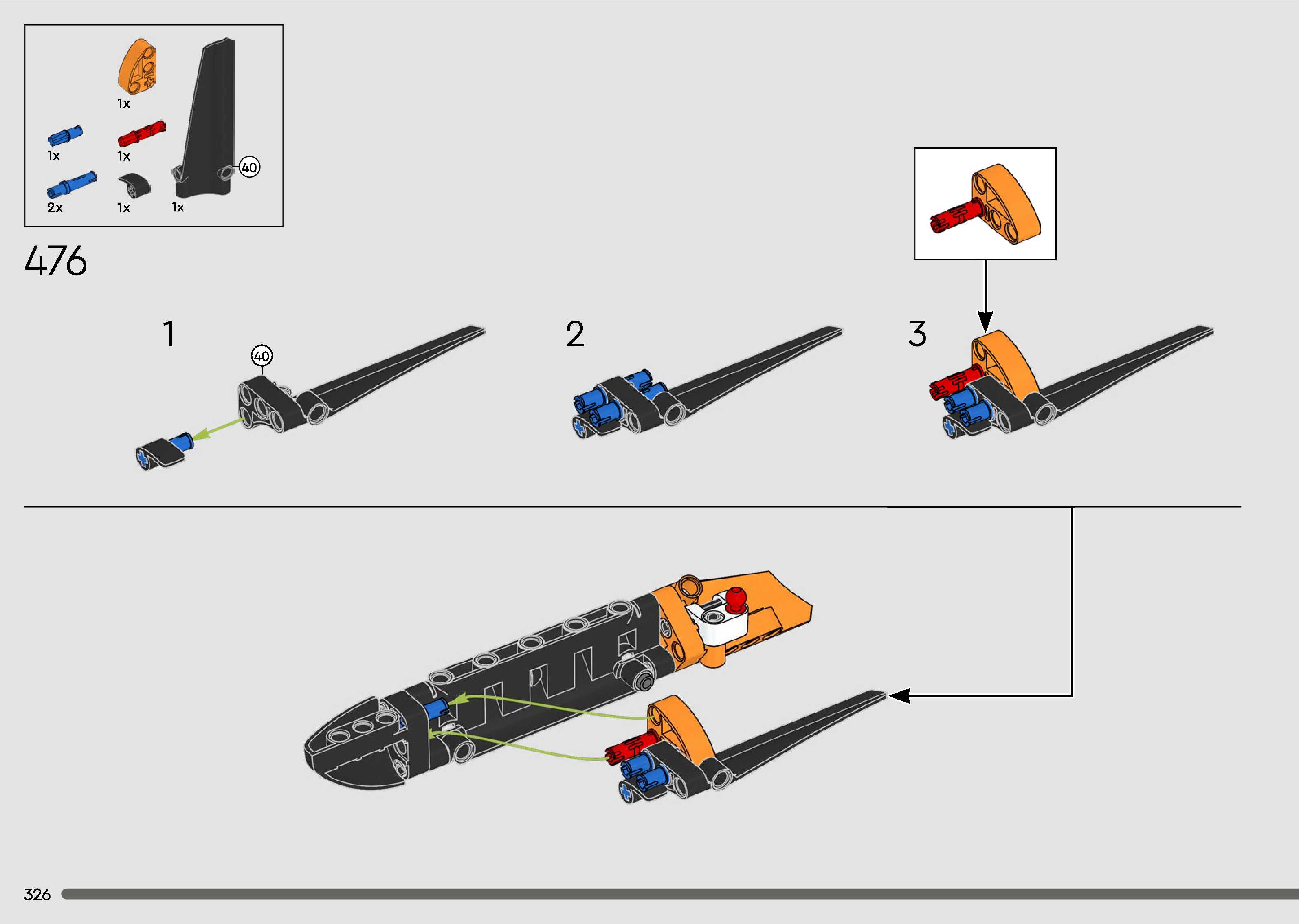 1x

1x

1x

40

2x

1x

1x

476

1

40

2

3

326