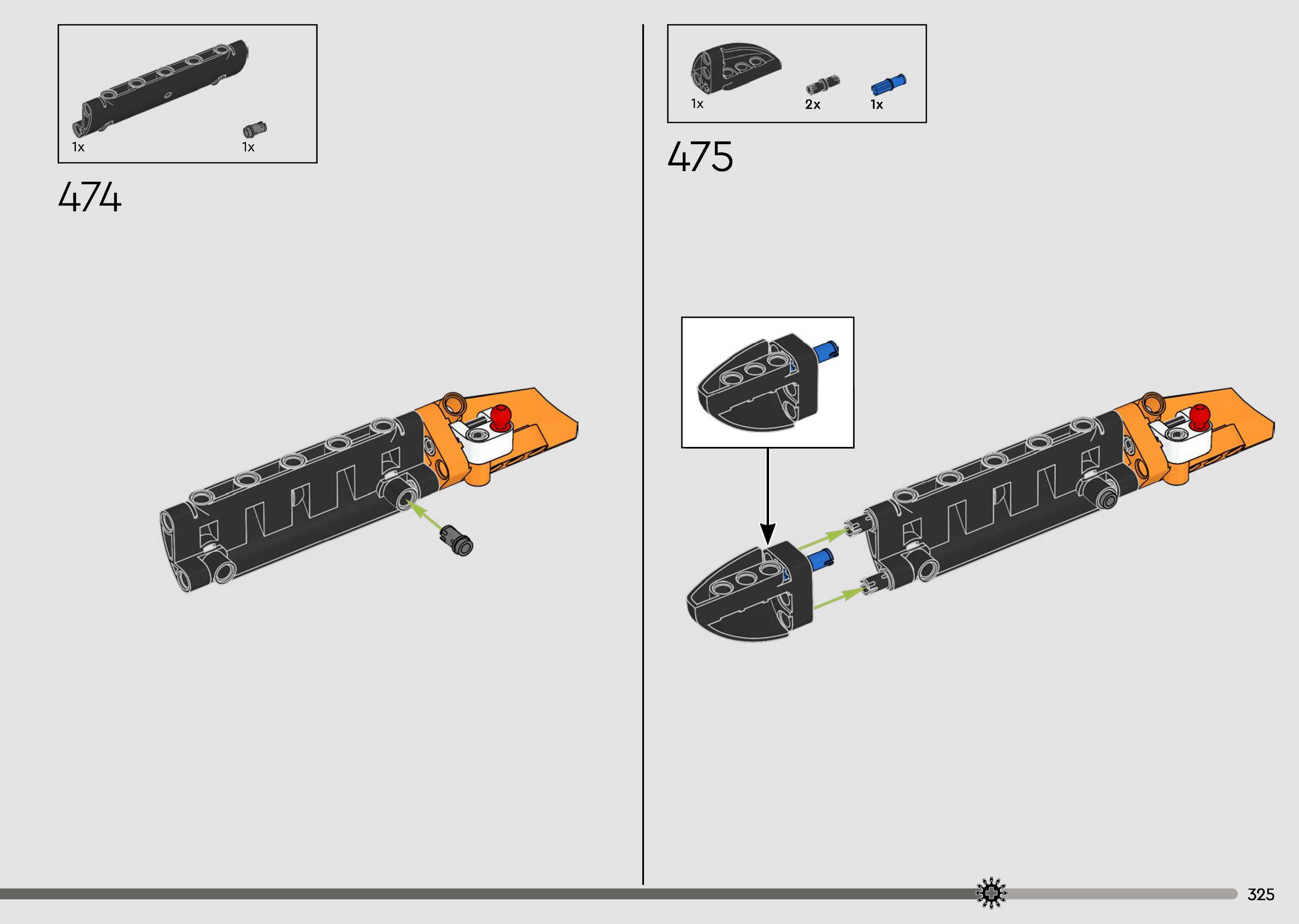 1x
1x

474

1x
2x
1x

475

325