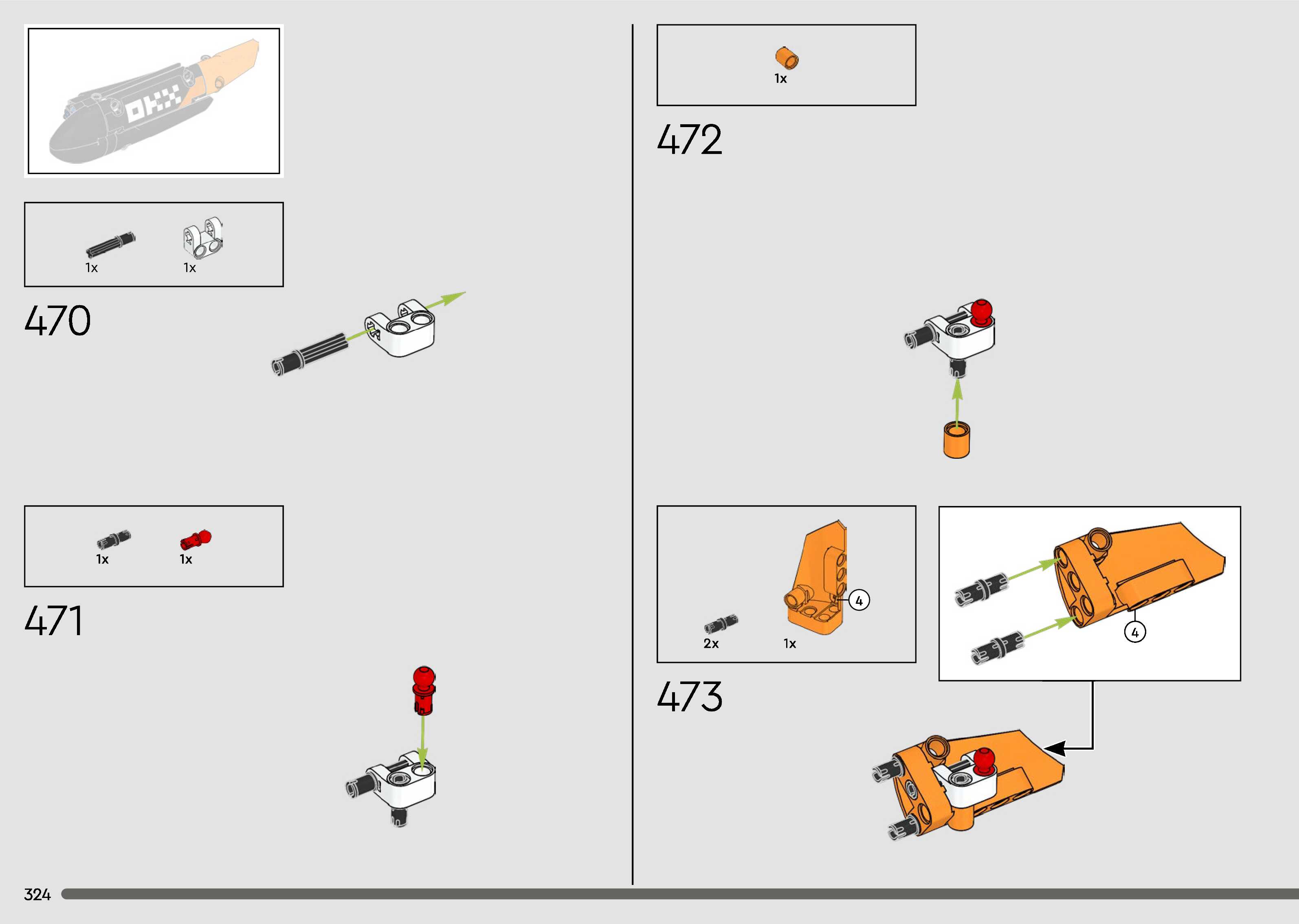 1x 1x

470

1x 1x

471

1x

472

2x 1x

4

4

473

324