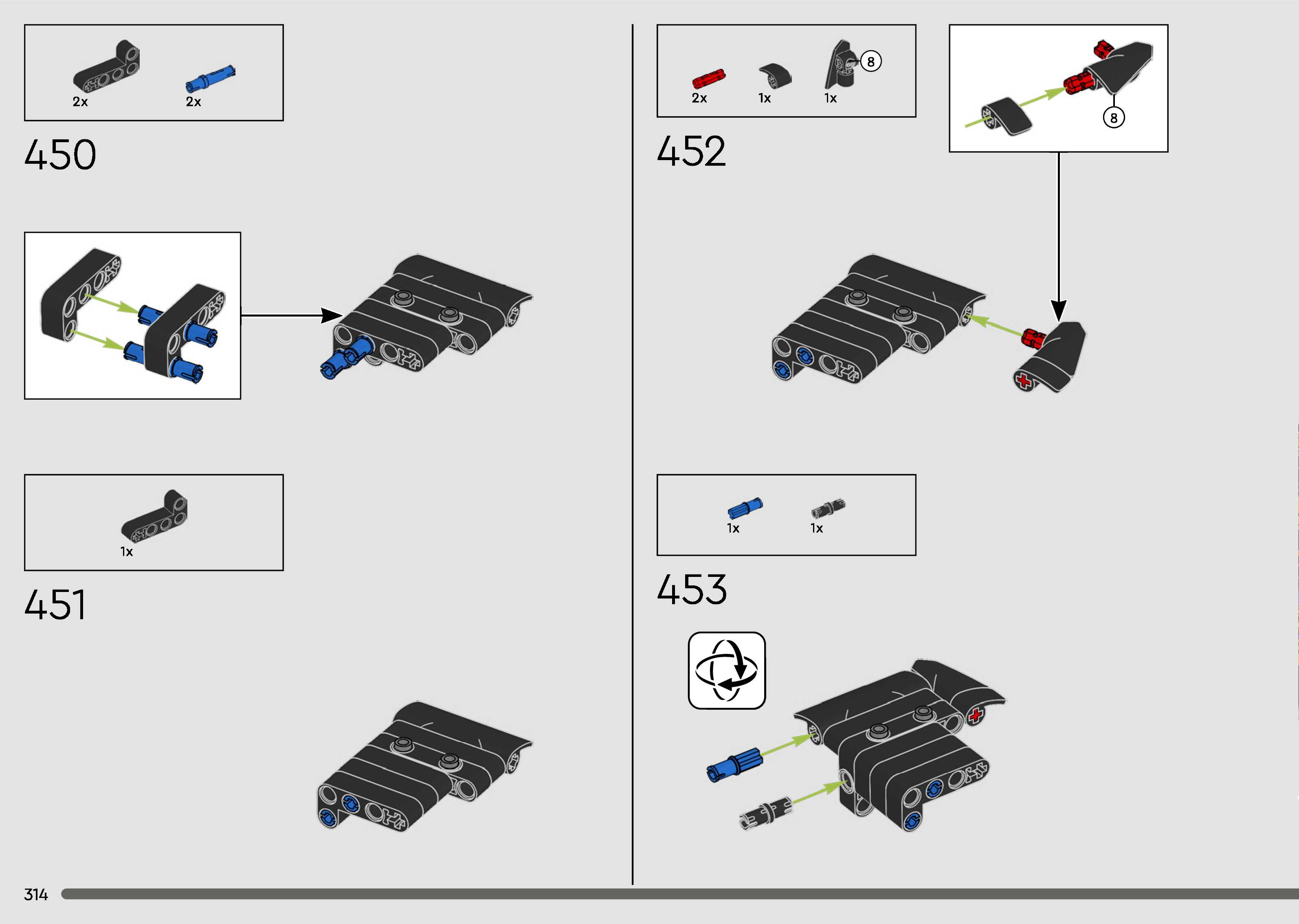 2x 2x

450

1x

451

2x 1x 1x 8

8

452

1x 1x

453

314