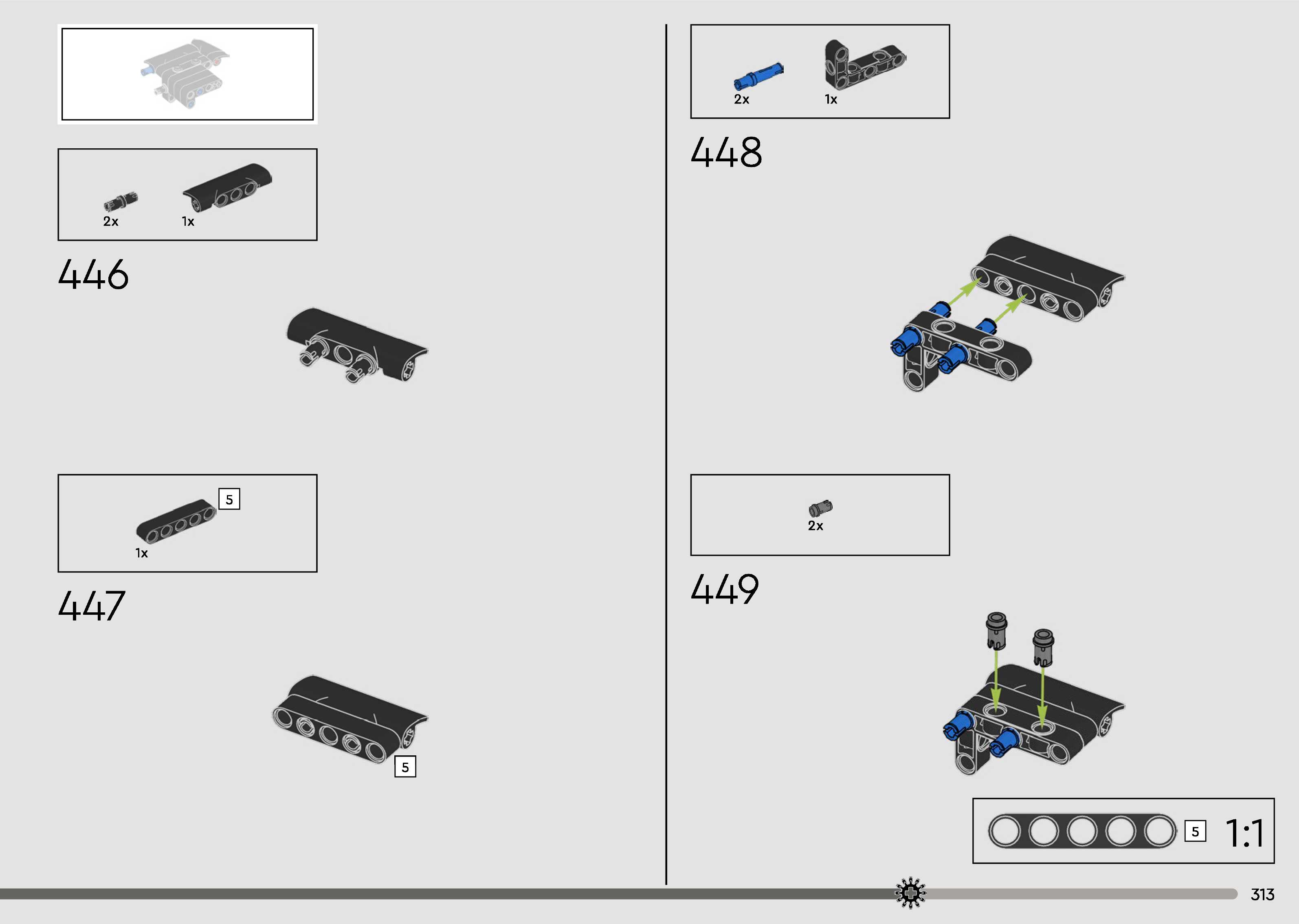 2x
1x

446

5
1x

447

5

2x
1x

448

2x

449

5
1:1

313