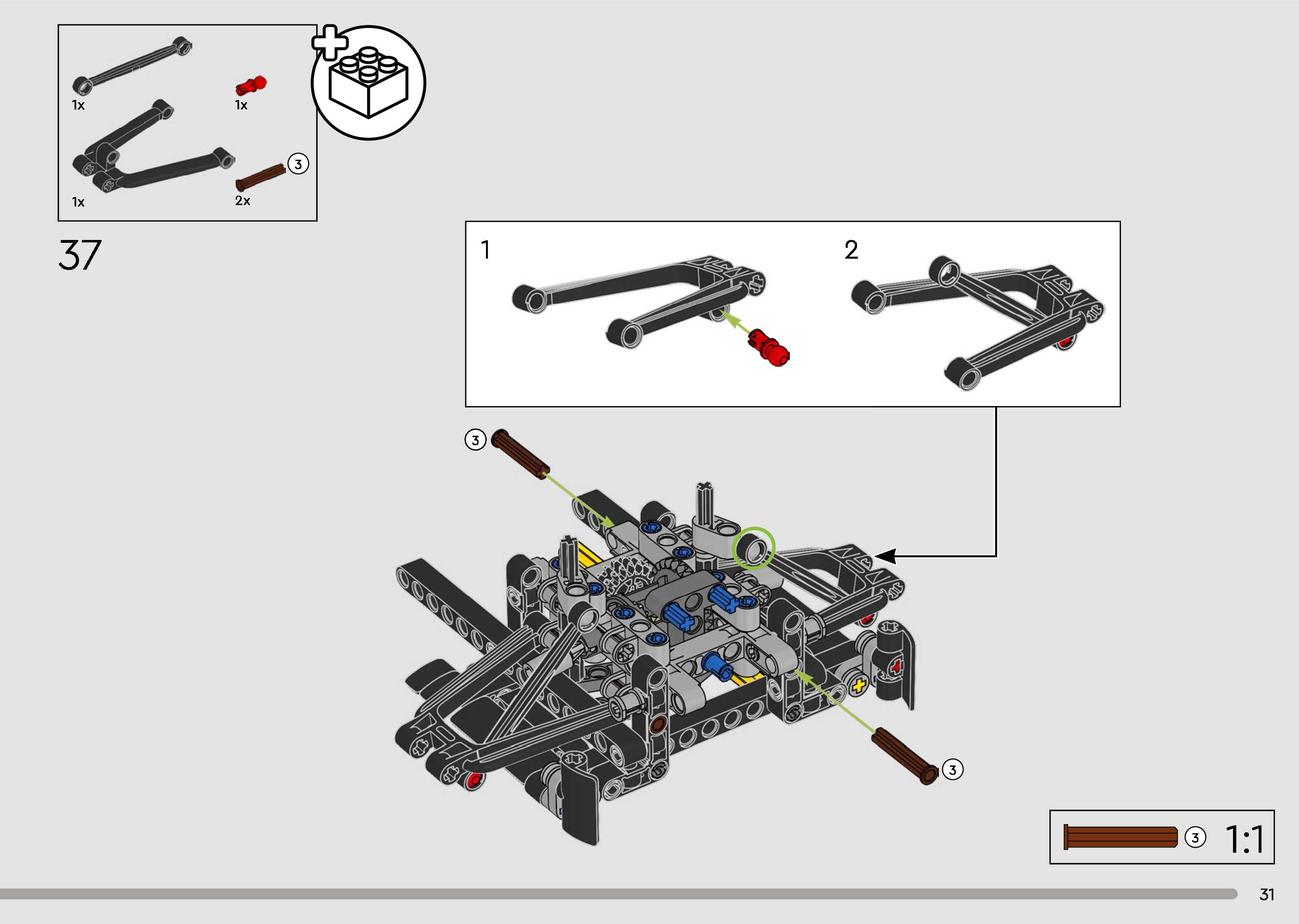 1x
1x
1x
3
2x

37

1
2

3

3

3 1:1

31