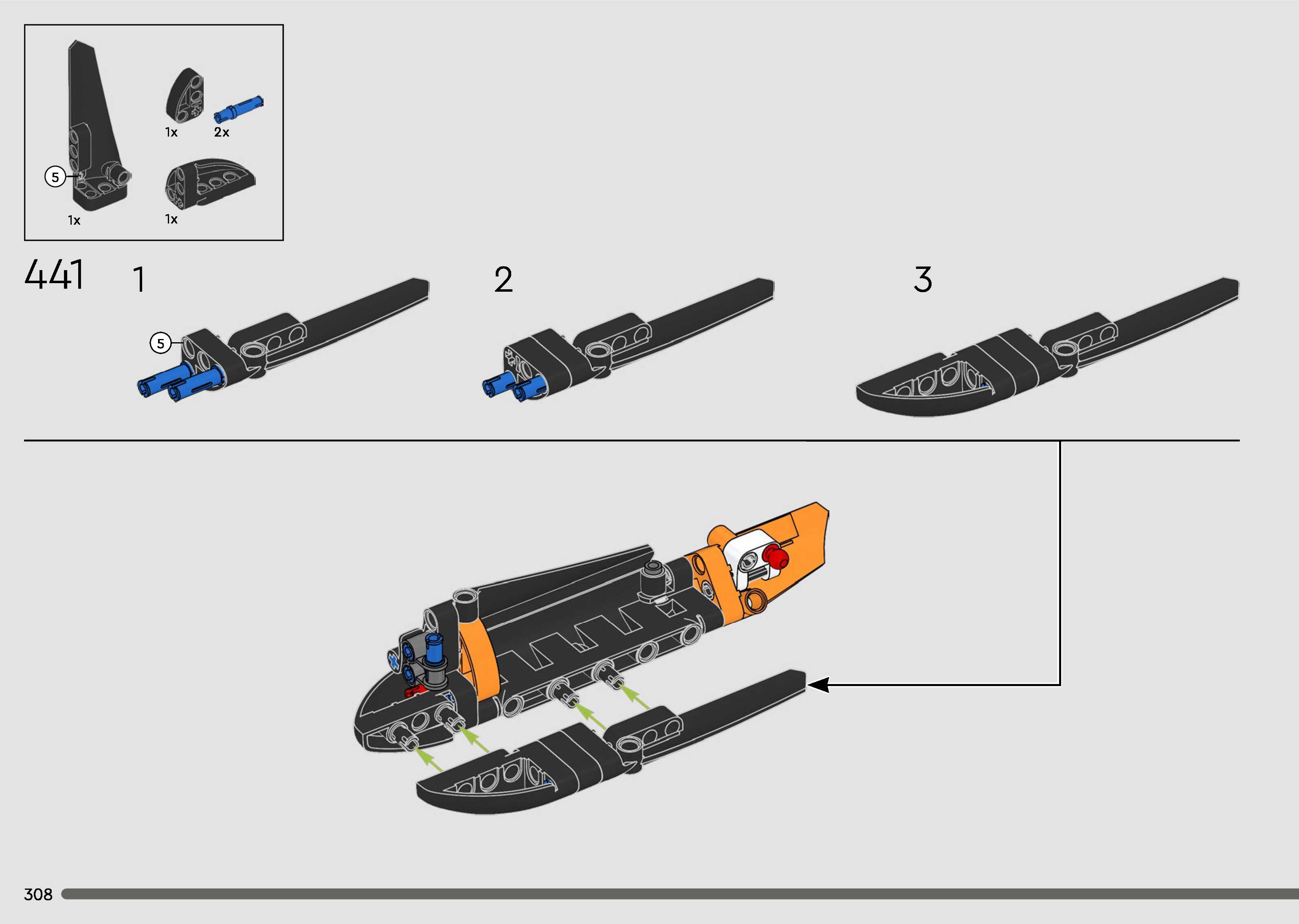 1x
2x
5
1x
1x

441

1

5

2

3

308