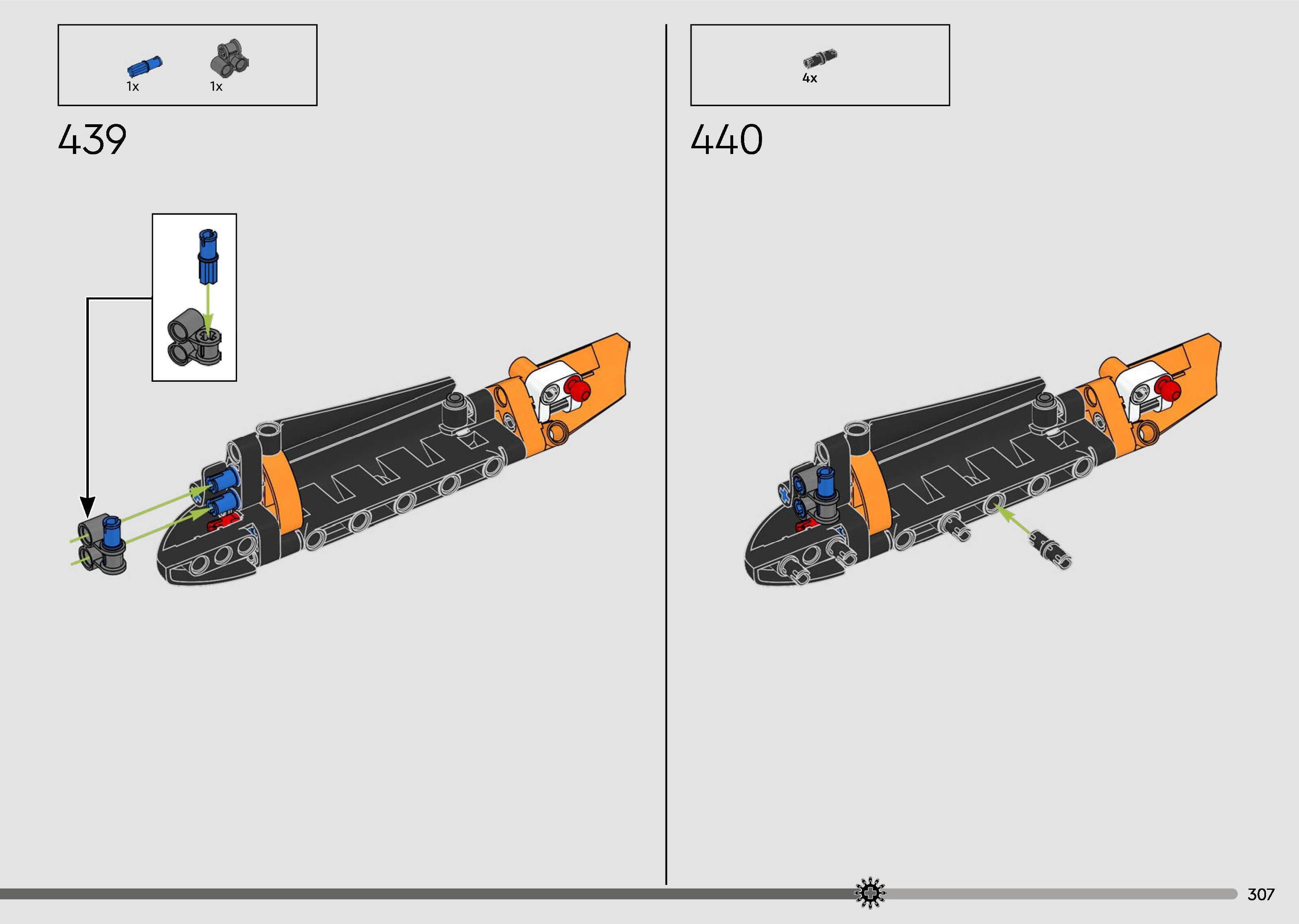 1x 1x

439

4x

440

307