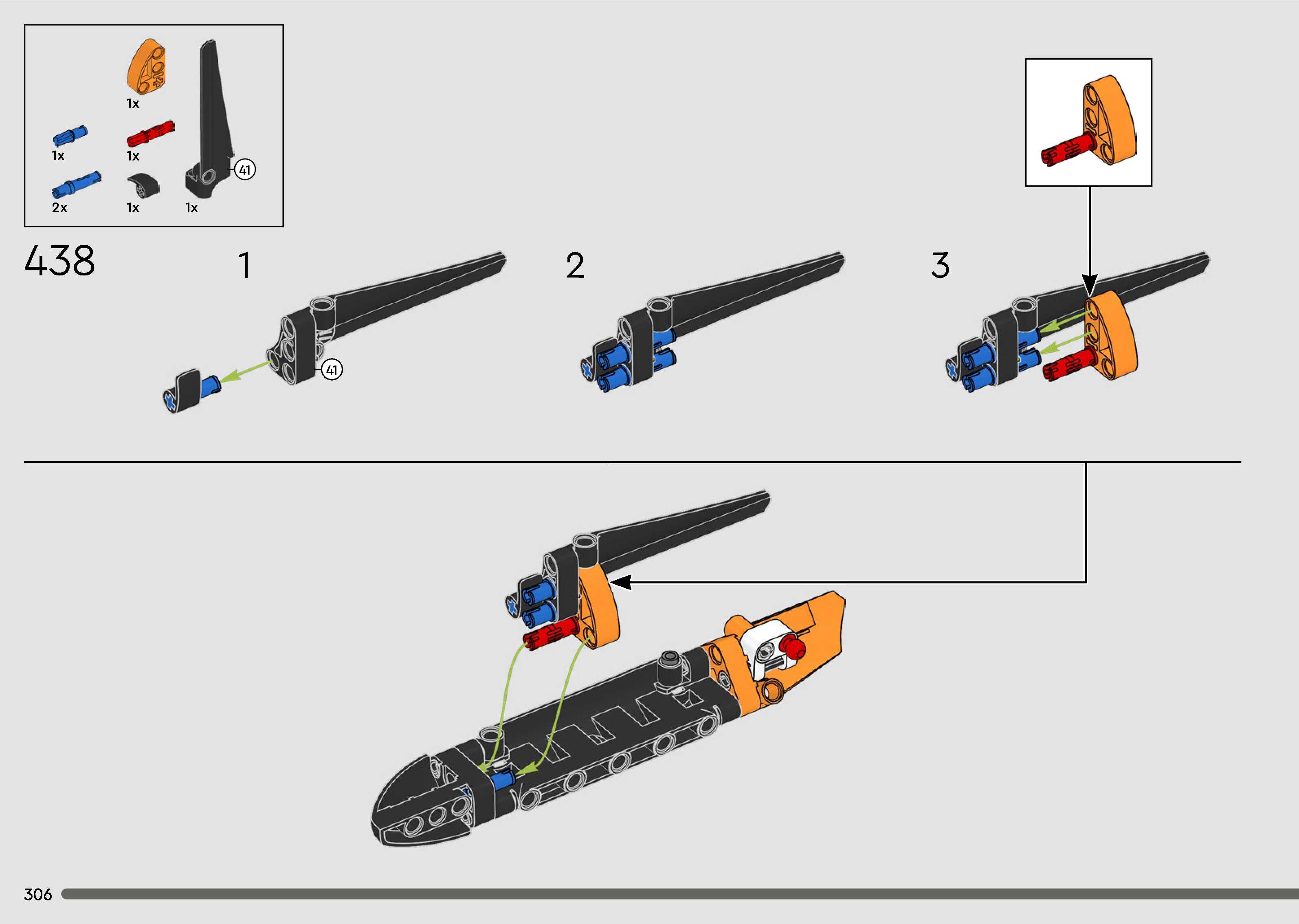 1x

1x

1x

41

2x

1x

1x

438

1

41

2

3

306