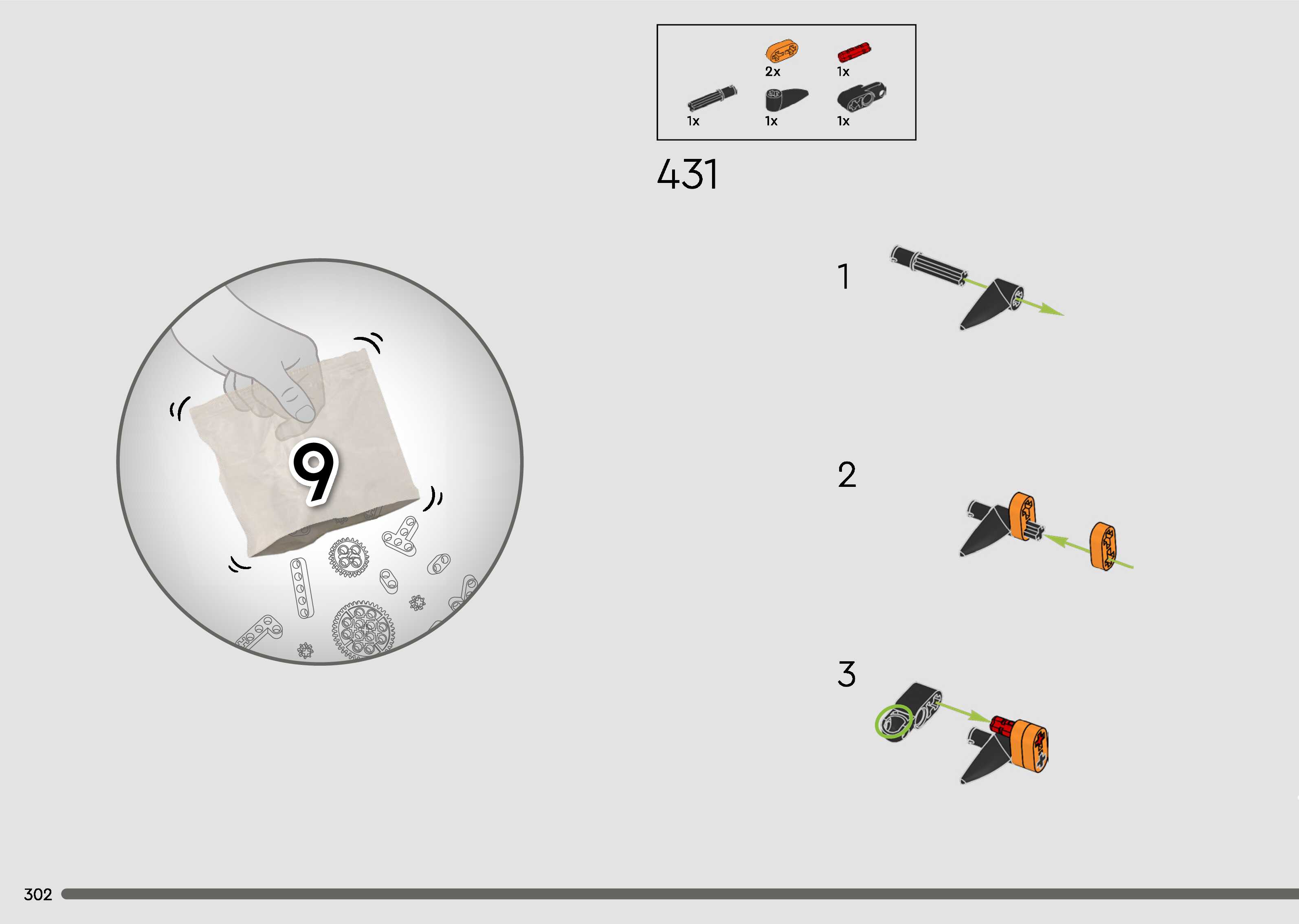 9

2x
1x
1x
1x
1x

431

1

2

3

302