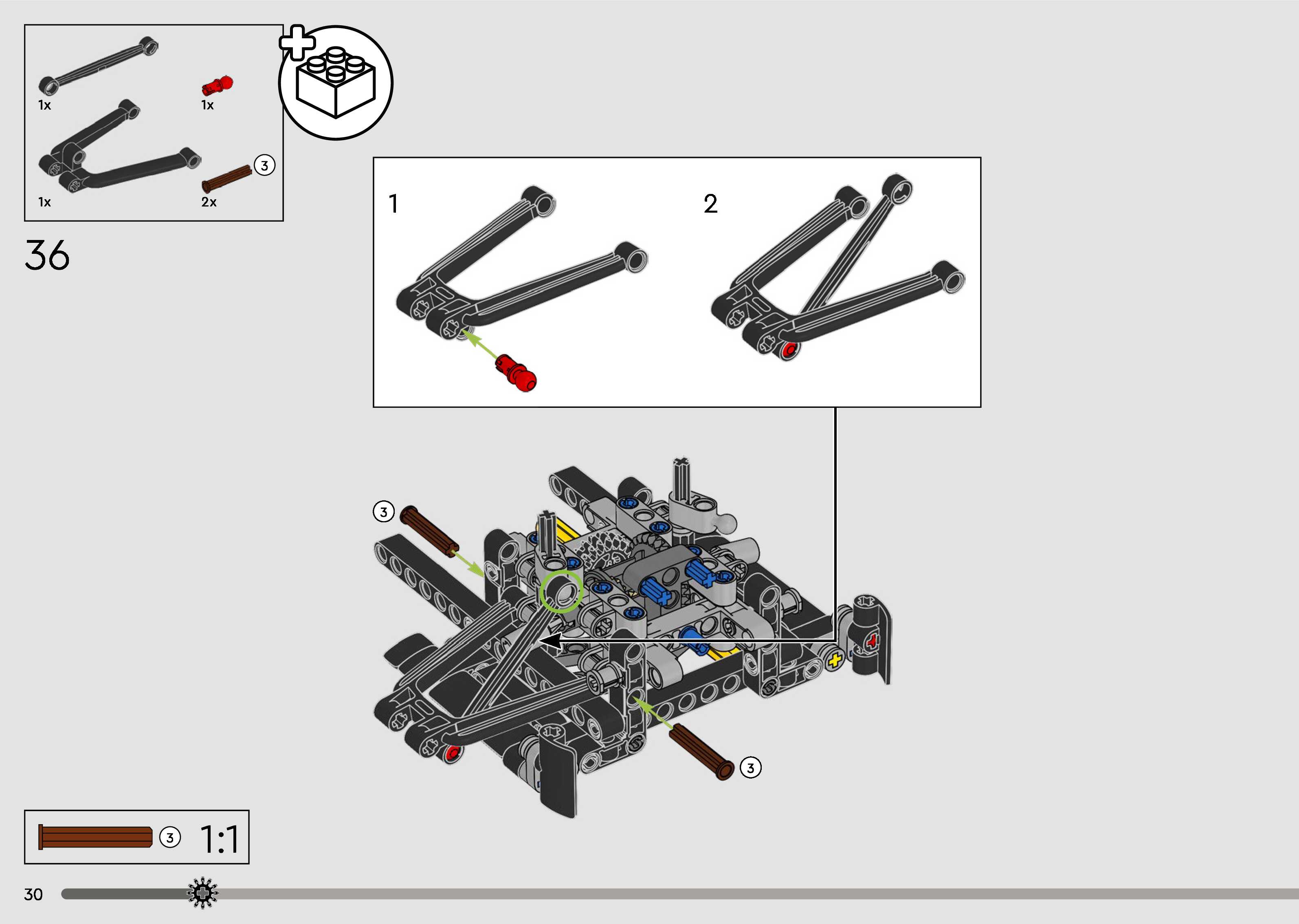 1x

1x

1x

3

2x

36

1

2

3

3

3

1:1

30