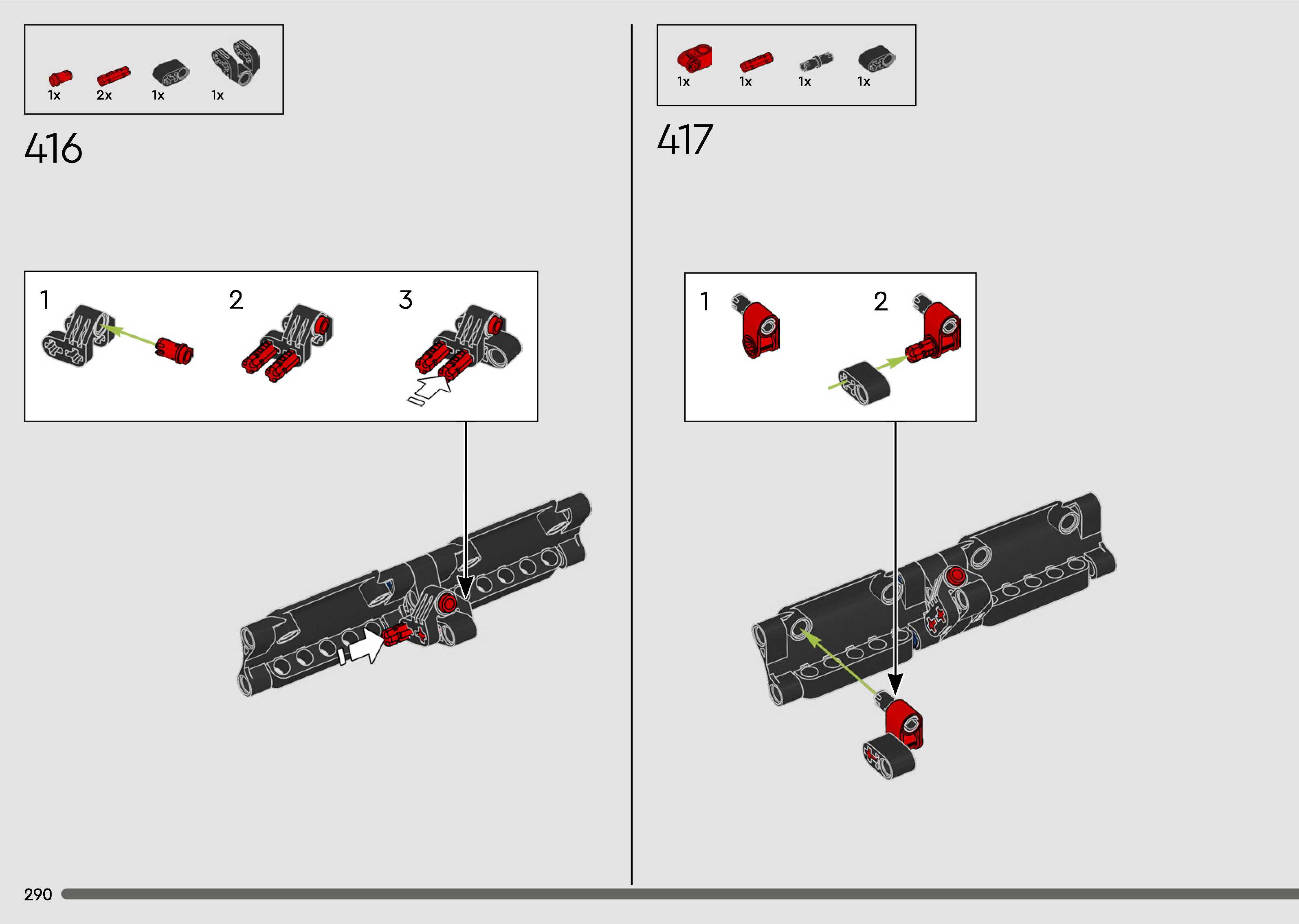 1x 2x 1x 1x

416

1

2

3

1x 1x 1x 1x

417

1

2

290