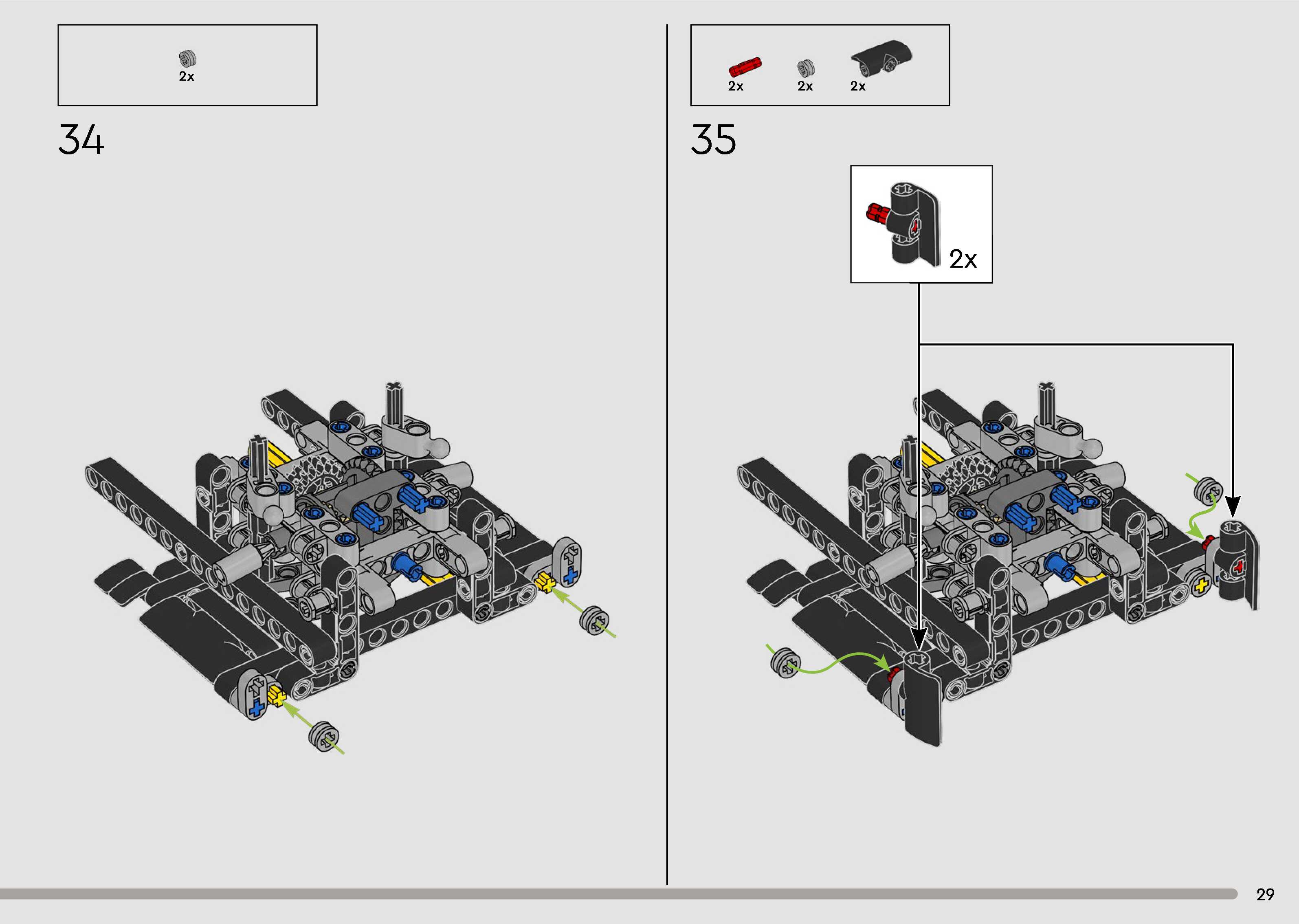 2x

34

2x 2x 2x

35

2x

29