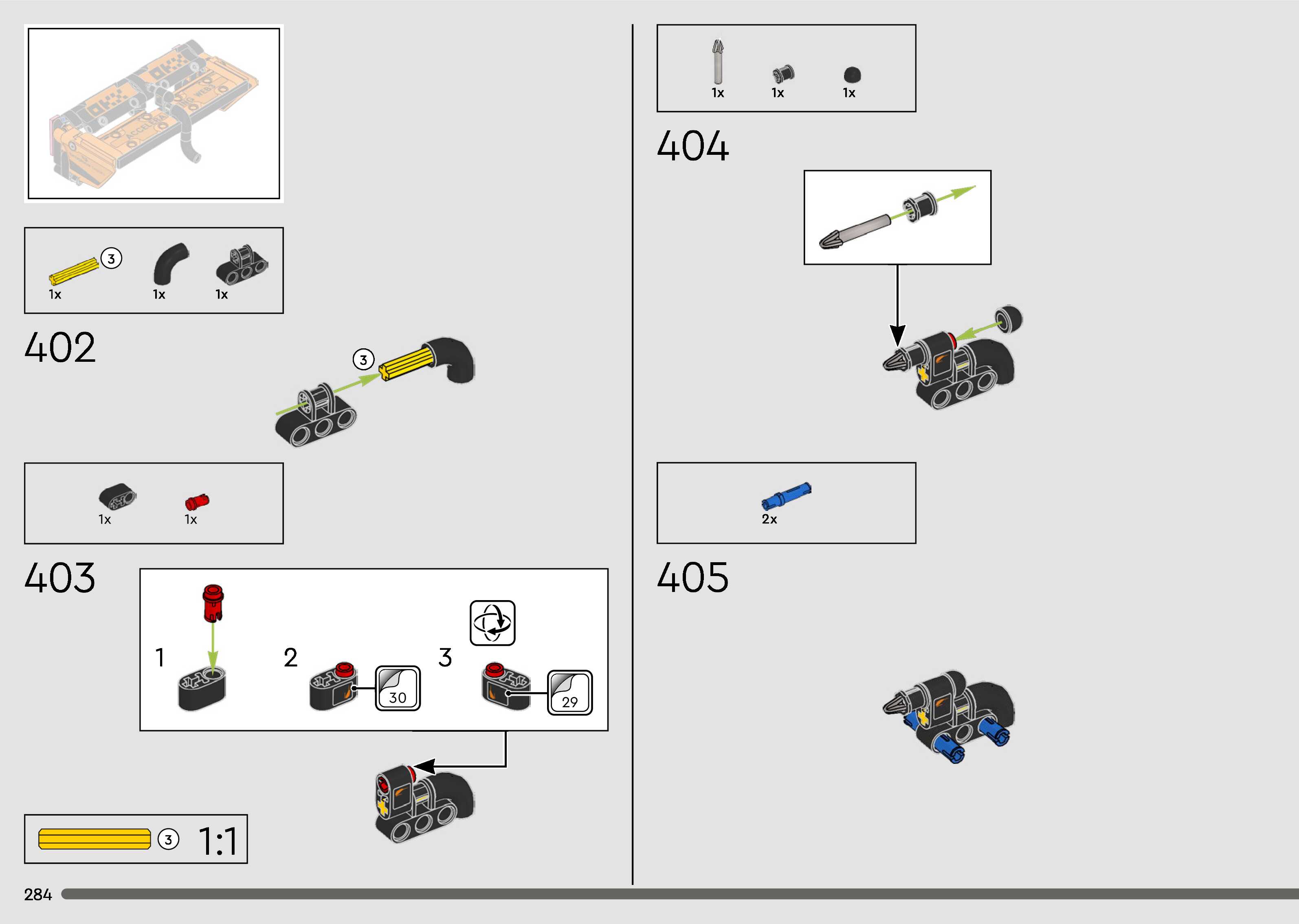 3
1x 1x 1x

402

3

1x 1x

403

1

2

30

3

29

3 1:1

284

1x 1x 1x

404

2x

405