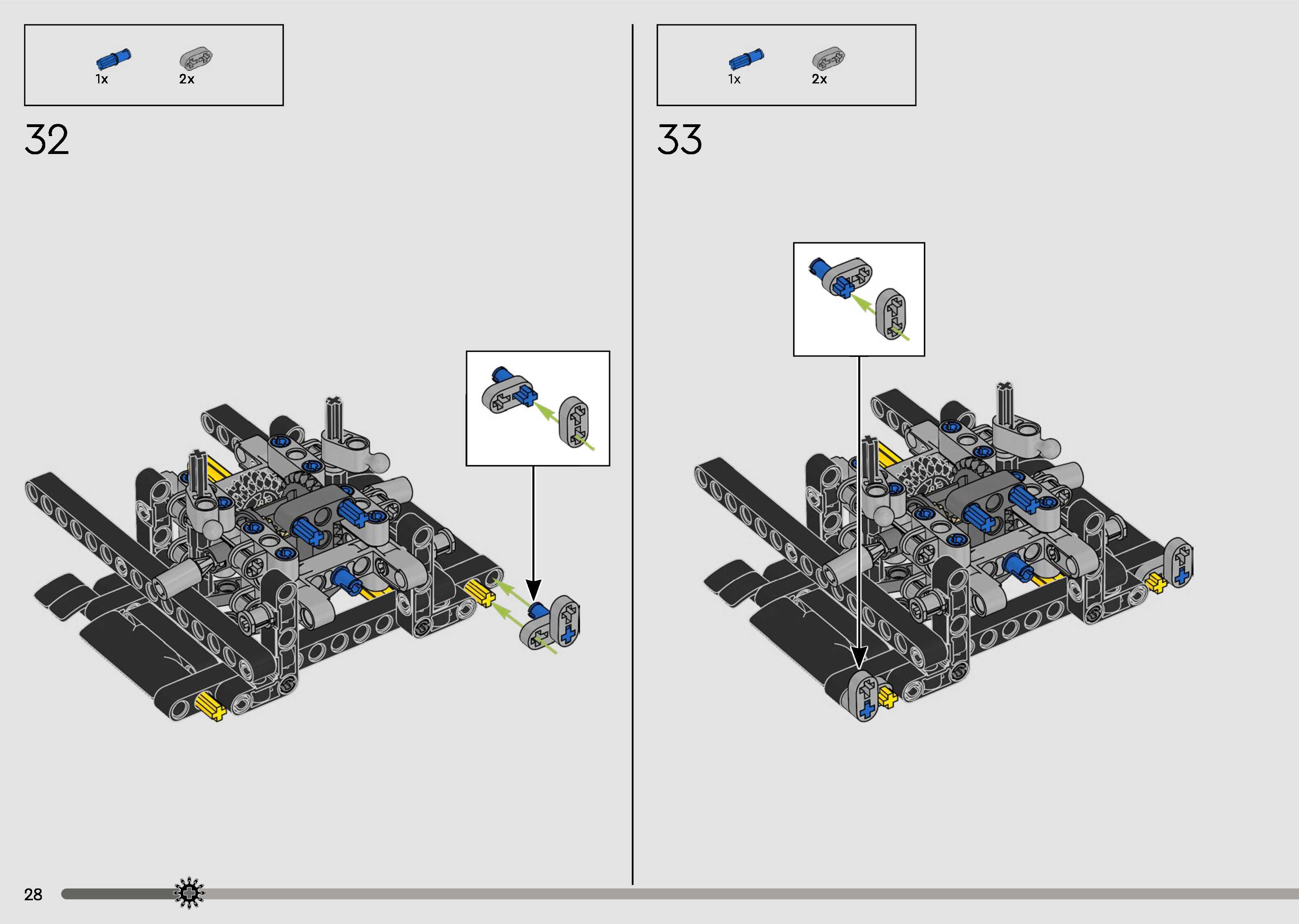 1x 2x

32

1x 2x

33

28