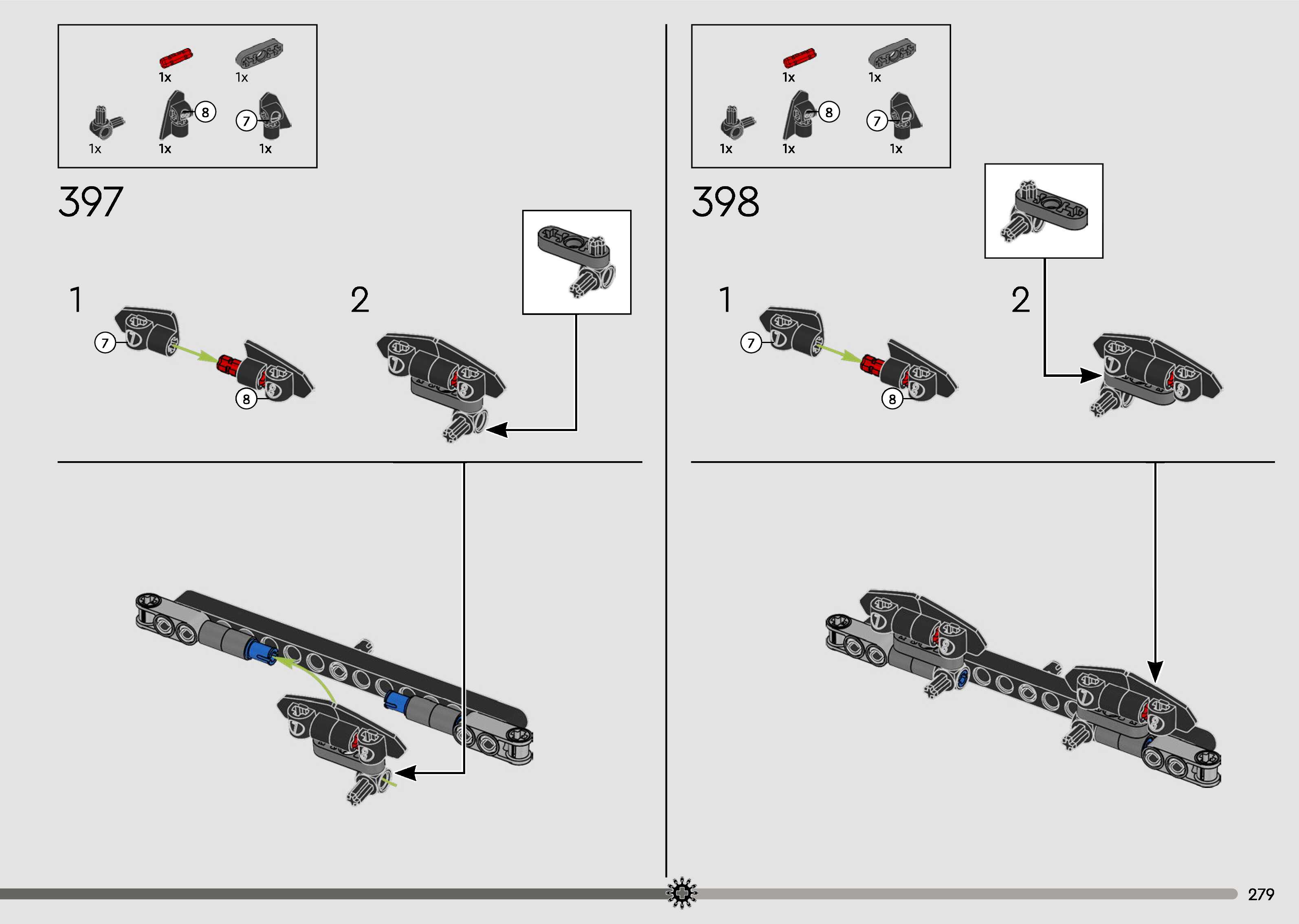 1x
1x
8
7
1x
1x
1x

397

1
7
8

2

1x
1x
8
7
1x
1x
1x

398

1
7
8

2

279