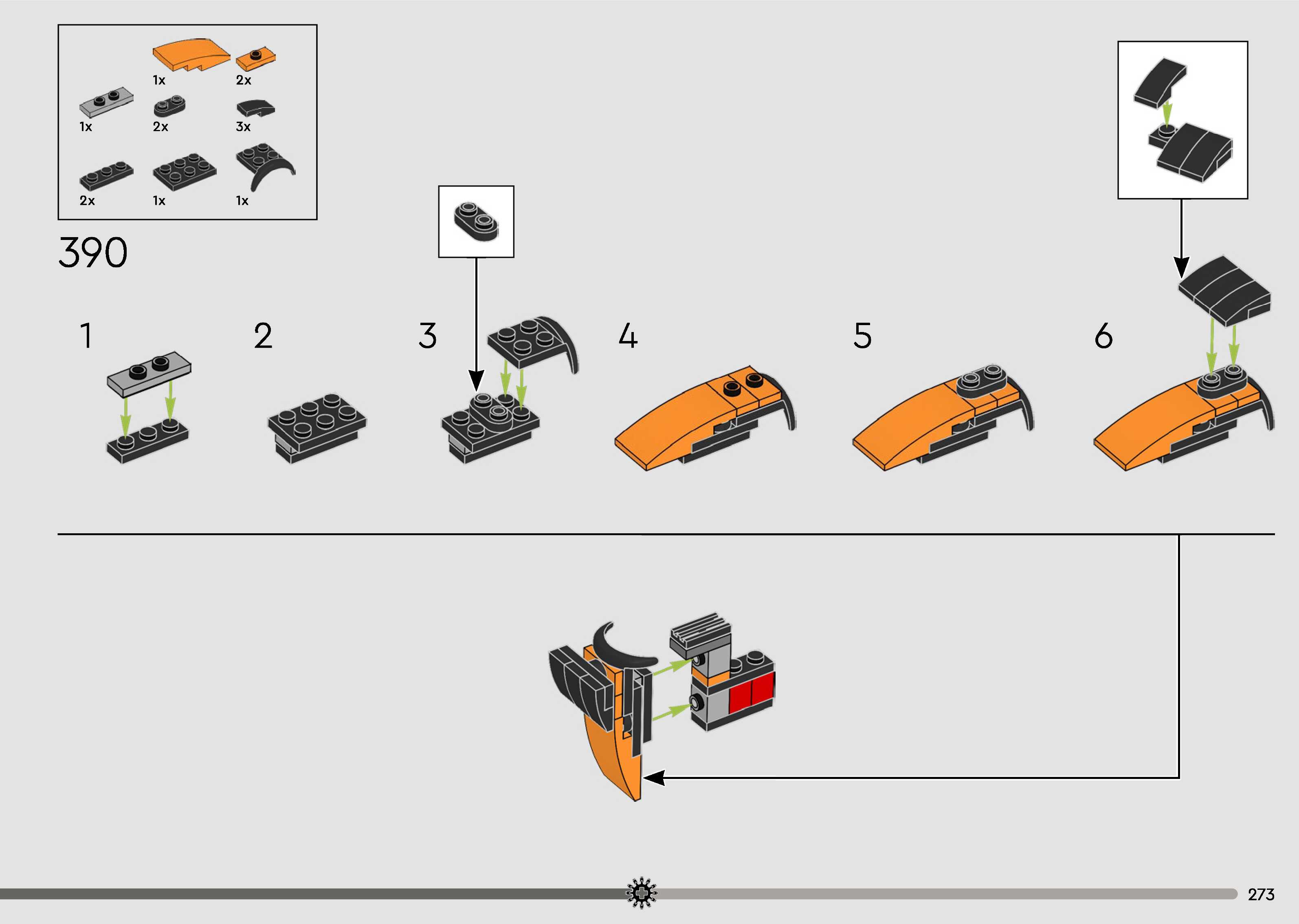 1x
2x
1x
2x
3x
2x
1x
1x

390

1

2

3

4

5

6

273