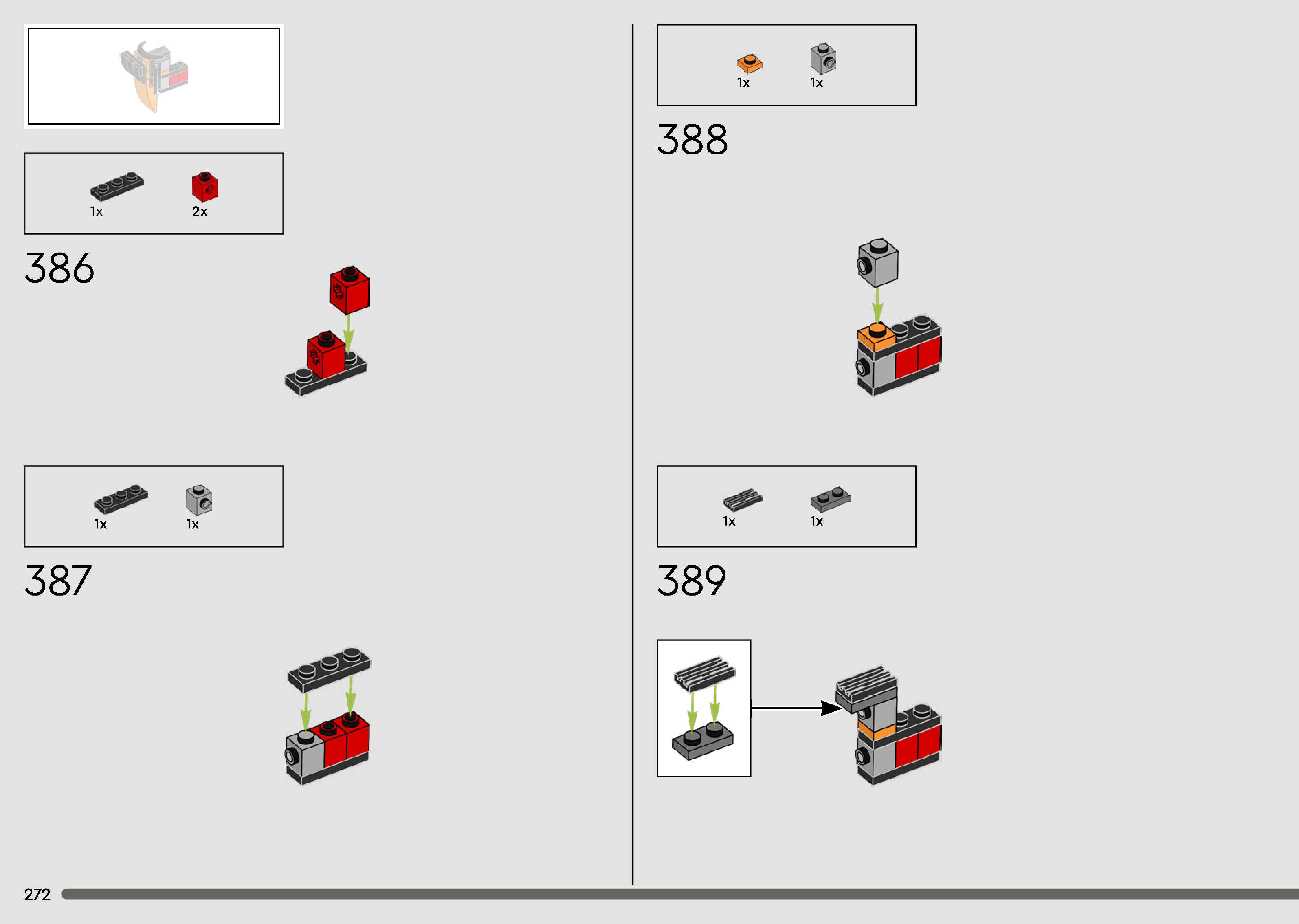 1x 2x

386

1x 1x

387

1x 1x

388

1x 1x

389

272