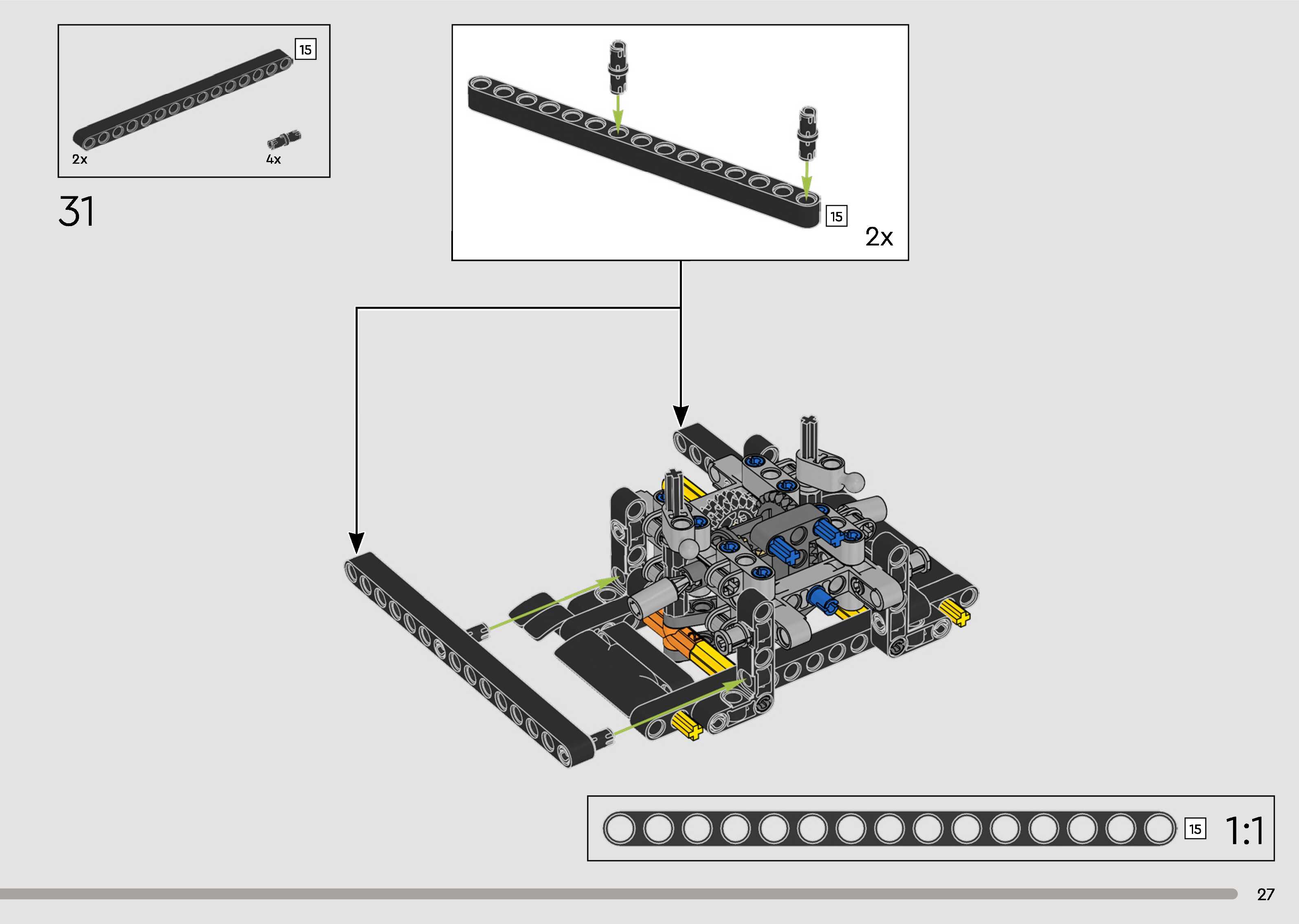 15

2x

4x

31

15

2x

15

1:1

27