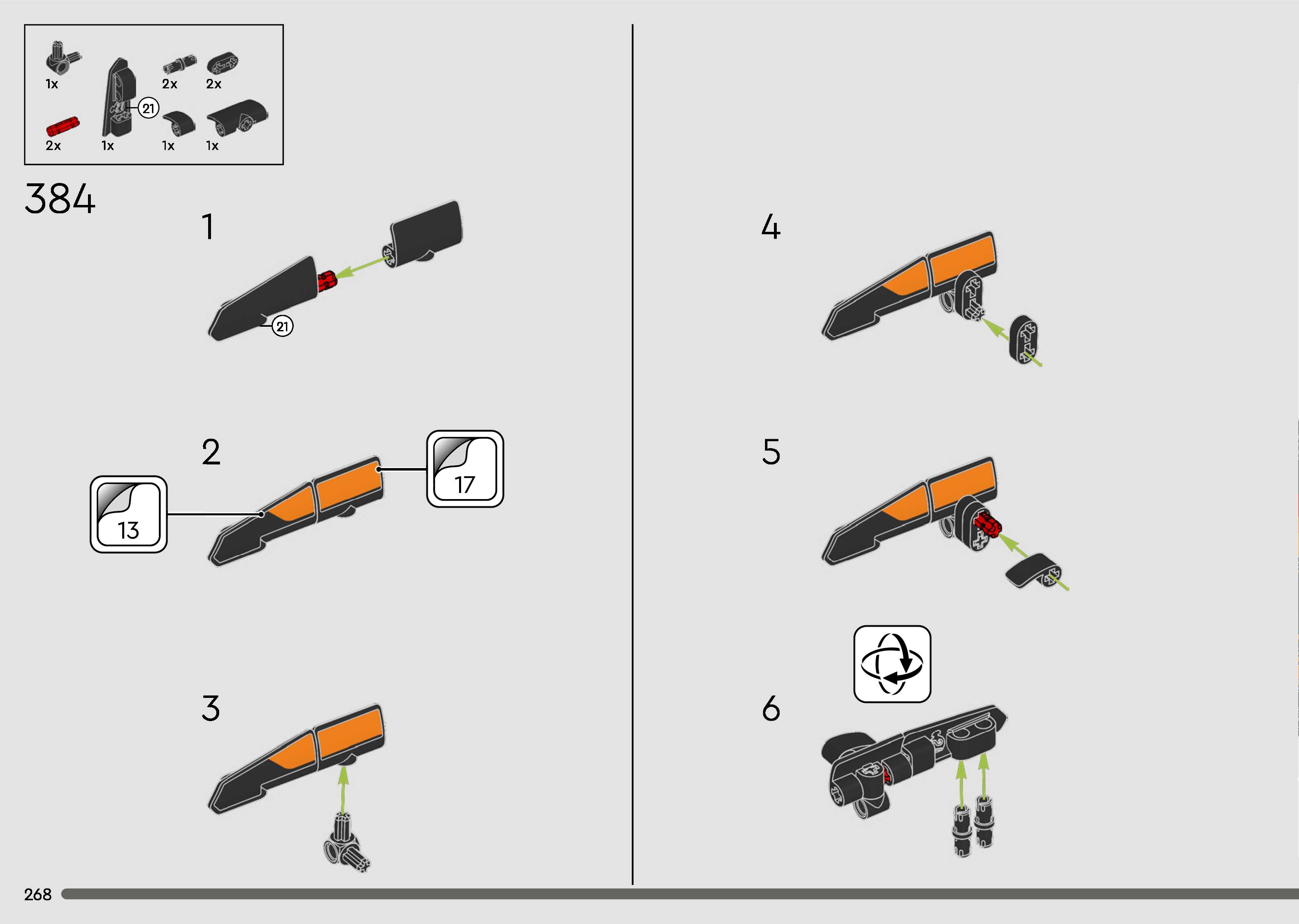 1x
2x
2x
21
2x
1x
1x
1x

384

1
21

2
13
17

3

4

5

6

268