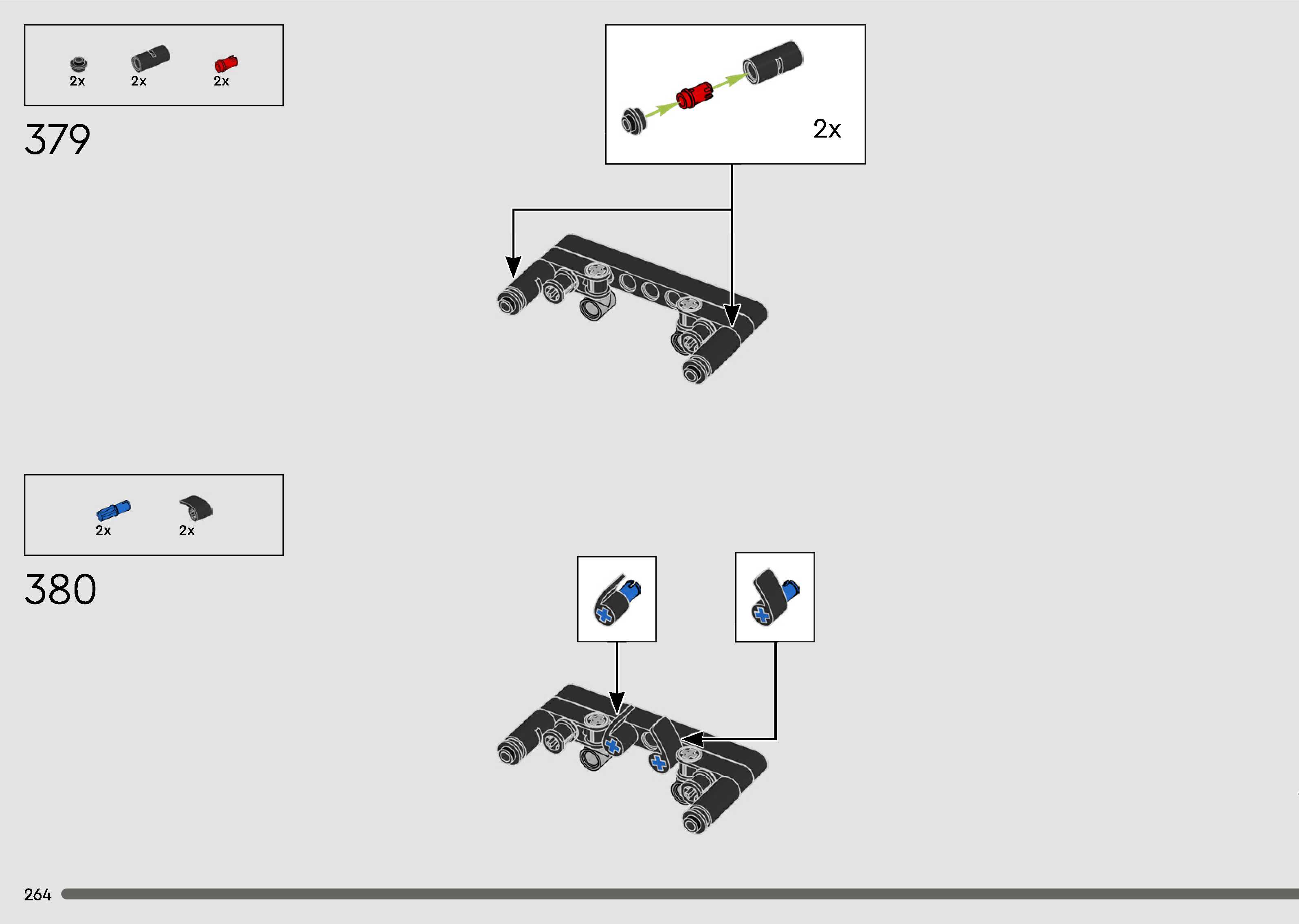 2x 2x 2x

379

2x

2x 2x

380

264