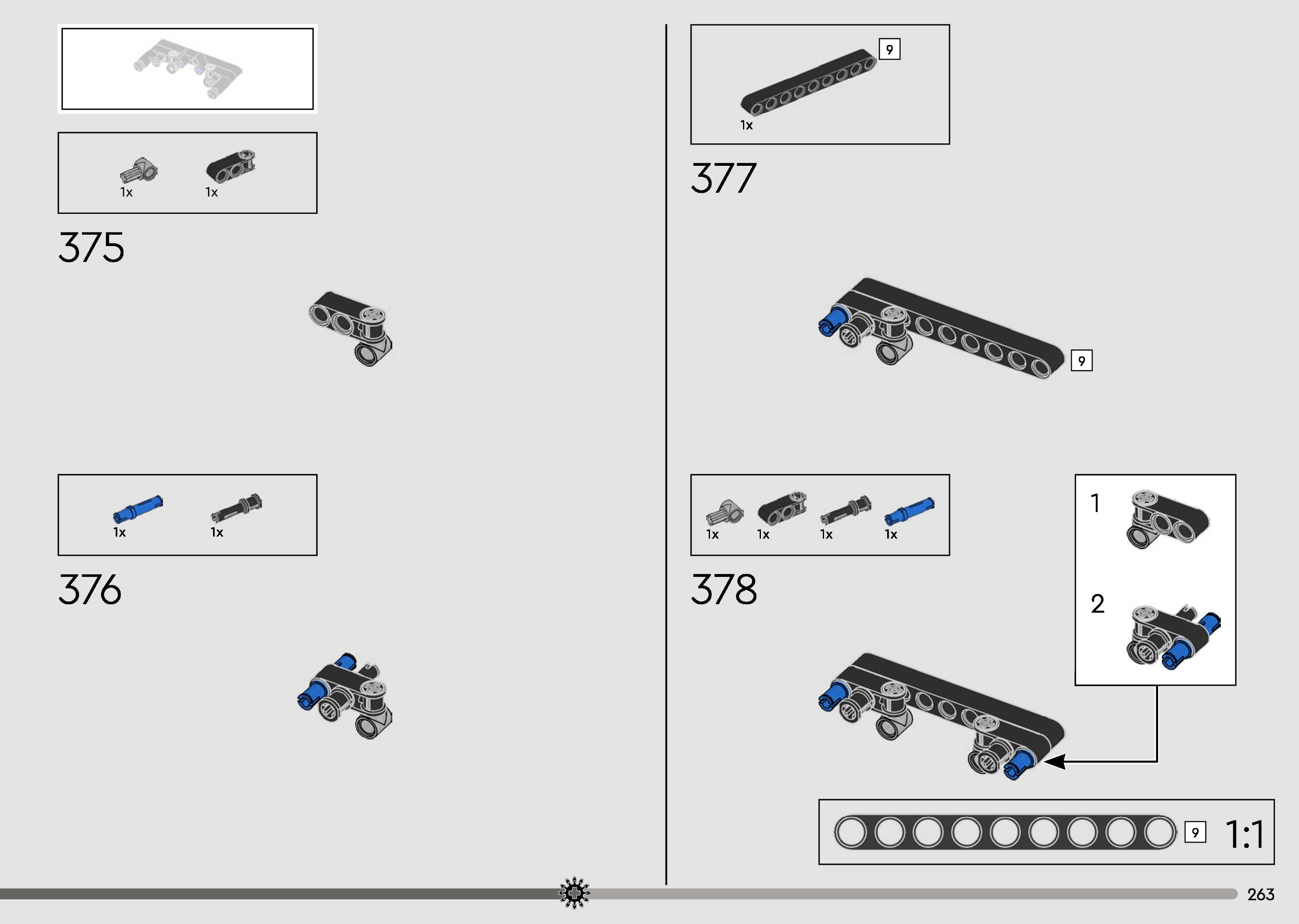 1x 1x

375

1x 1x

376

9

1x

377

9

1x 1x 1x 1x

378

1

2

9 1:1

263