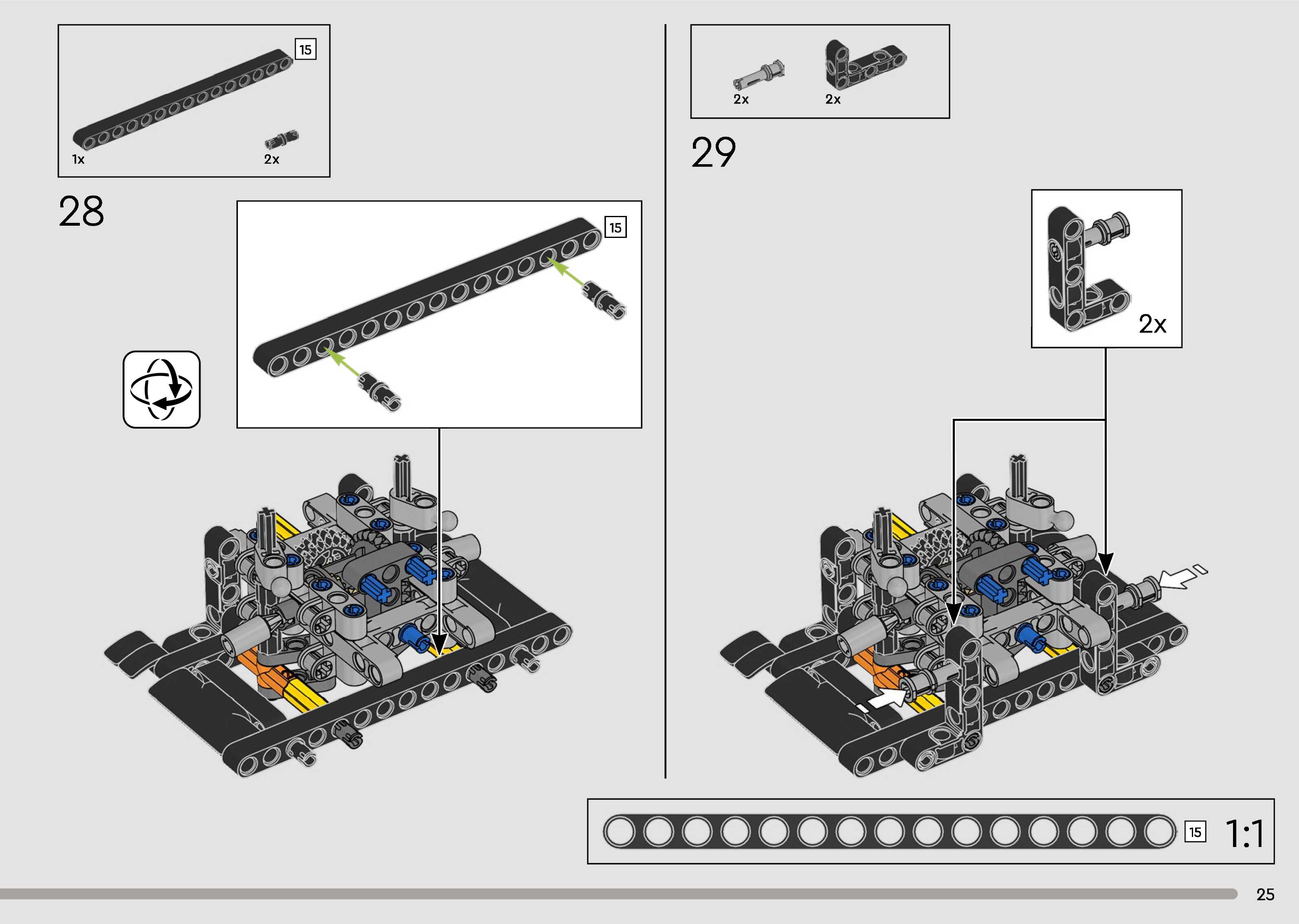 15

1x

2x

28

15

2x

2x

29

2x

15

1:1

25