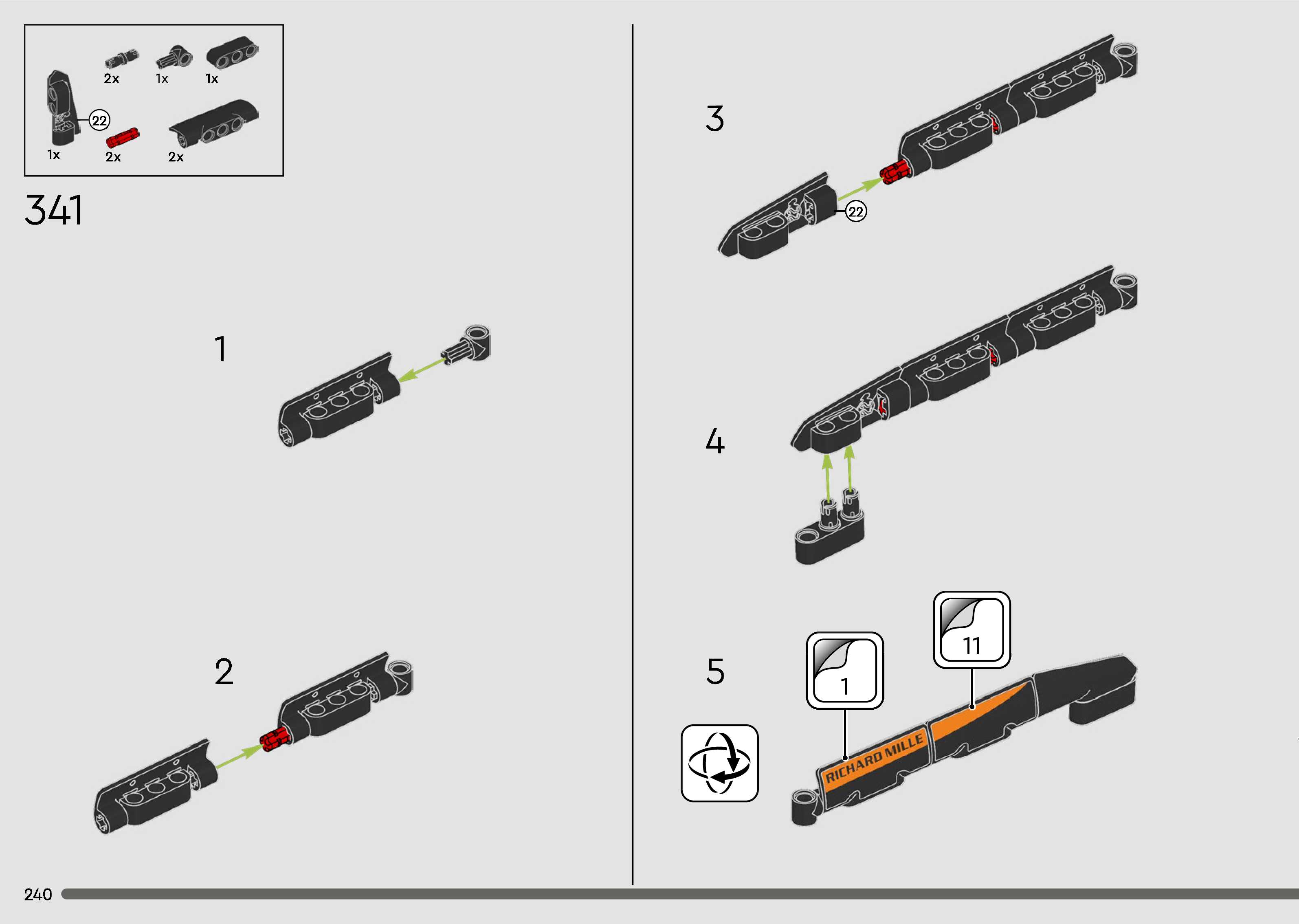 2x 1x 1x

22

1x 2x 2x

341

1

2

3

22

4

5

1

11

RICHARD MILLE

240