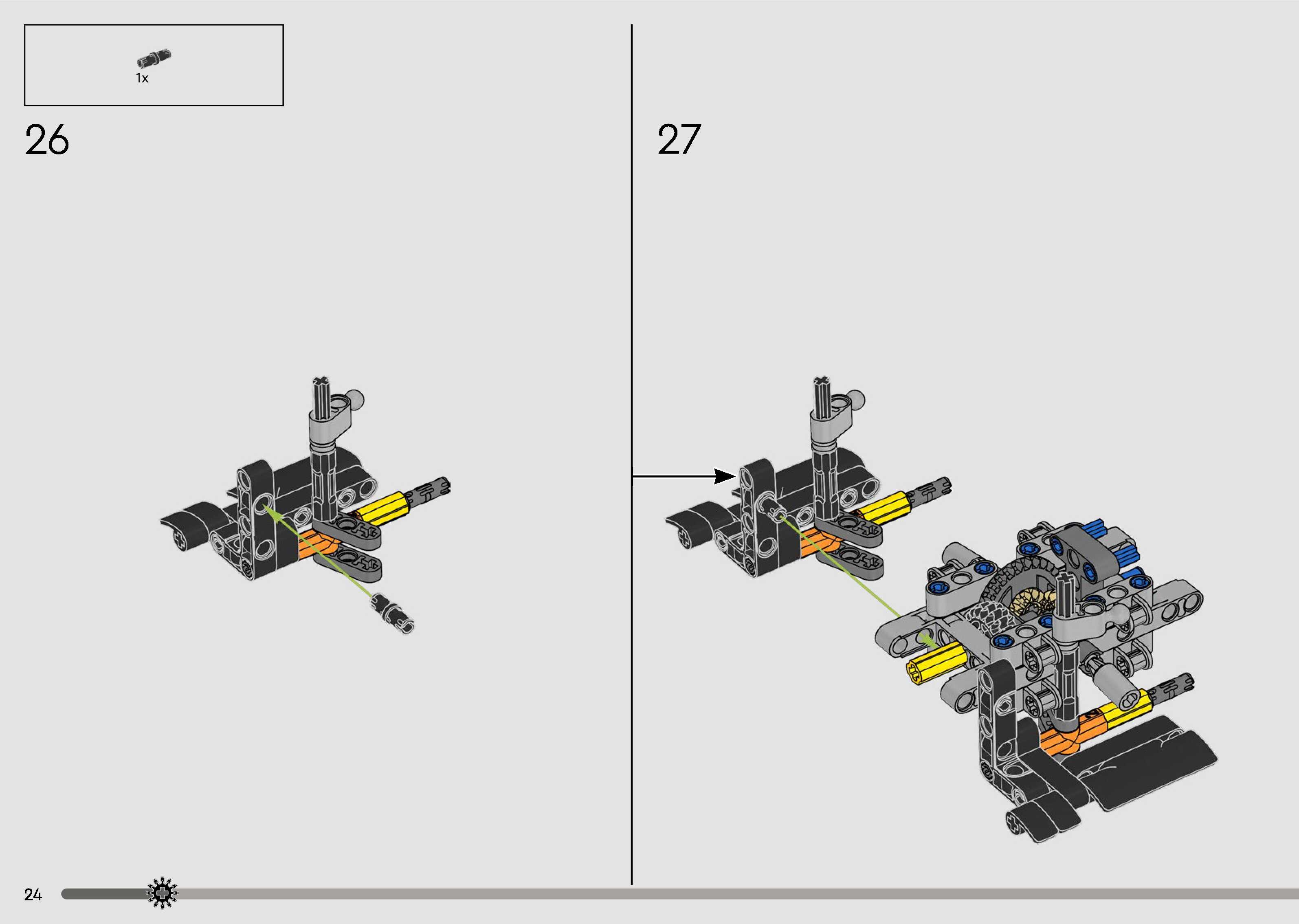 1x

26

27

24