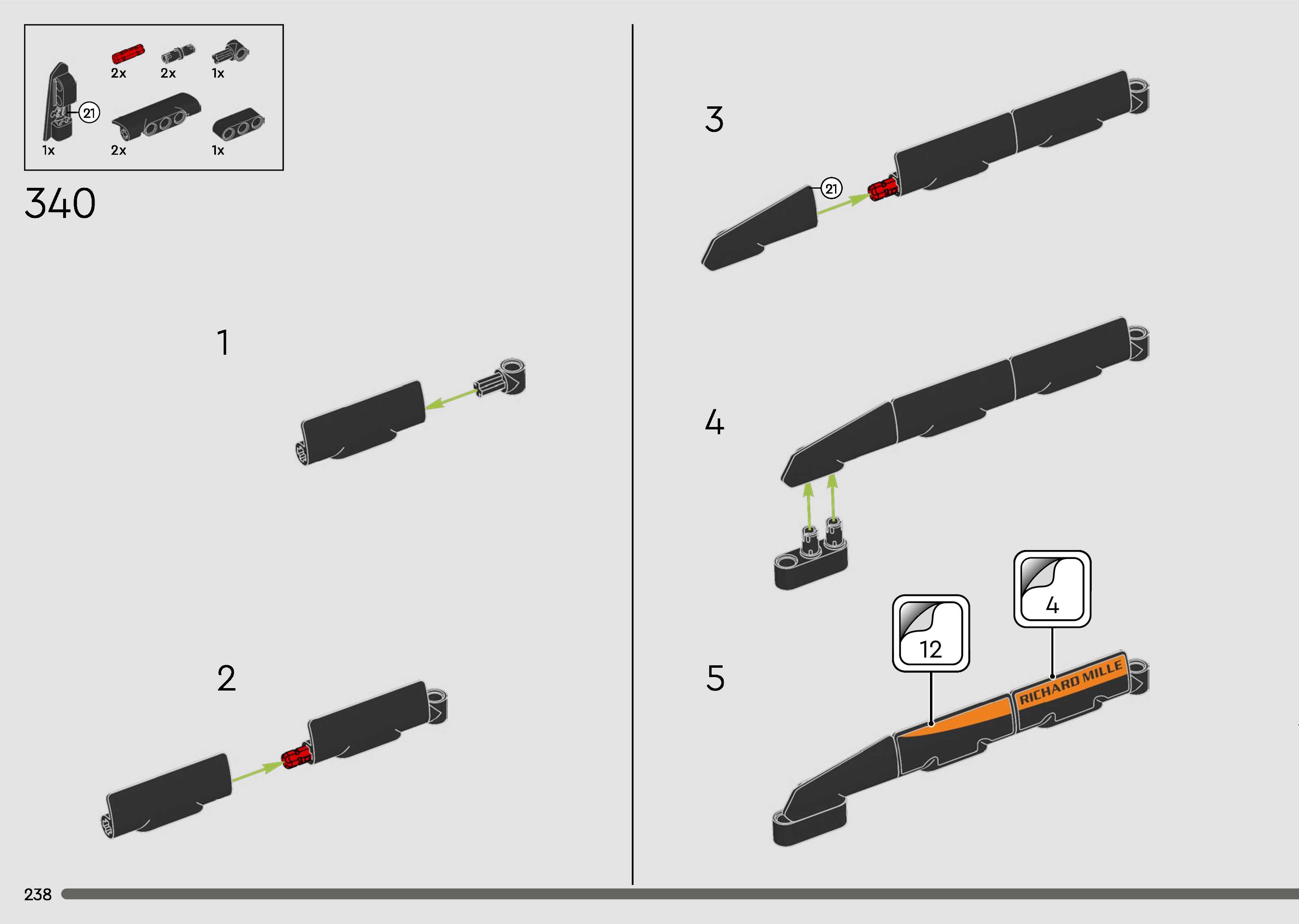 2x 2x 1x

21

1x 2x 1x

340

1

2

3

21

4

5

12

4

RICHARD MILLE

238