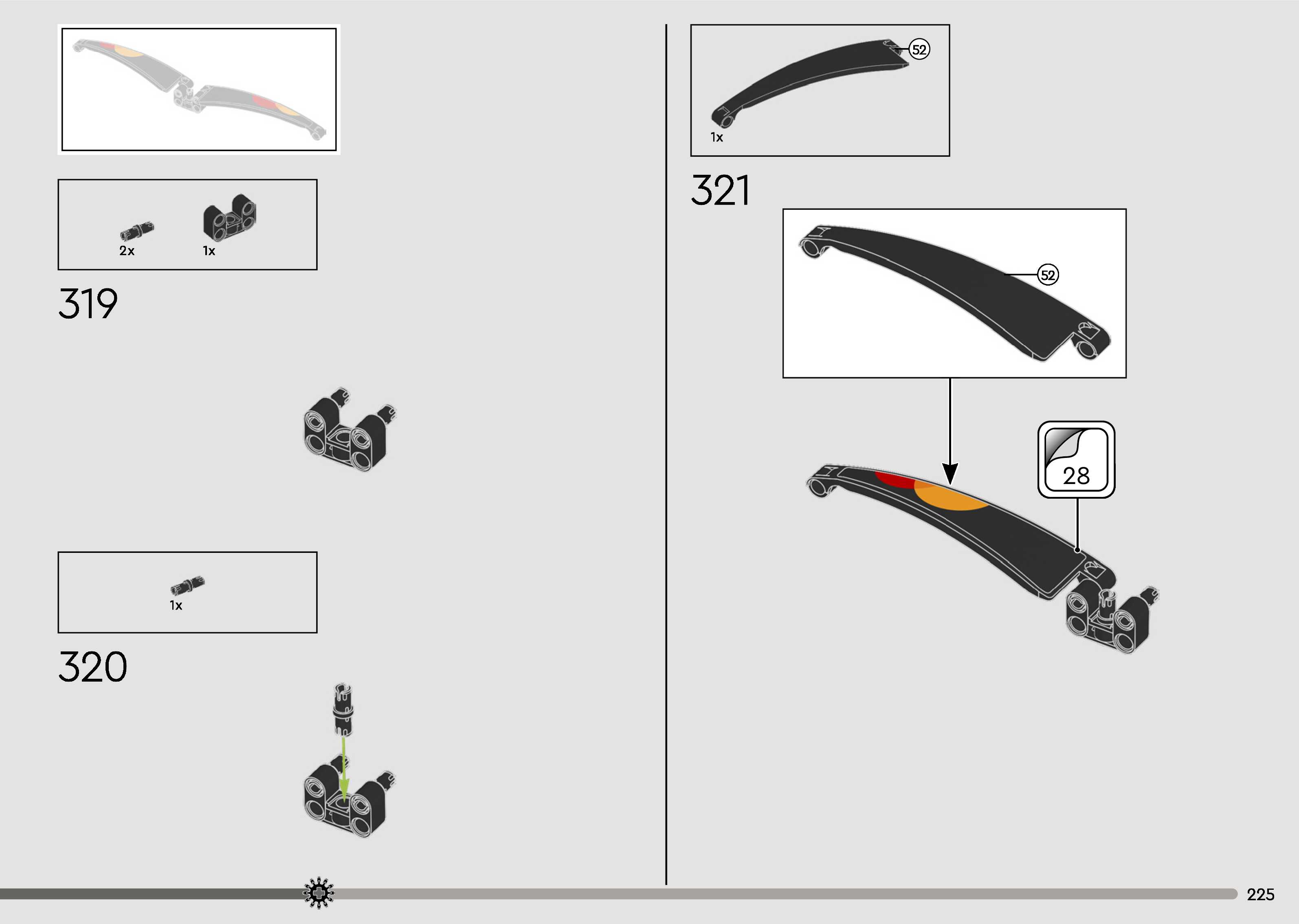 2x
1x

319

1x

320

52
1x

321

52

28

225