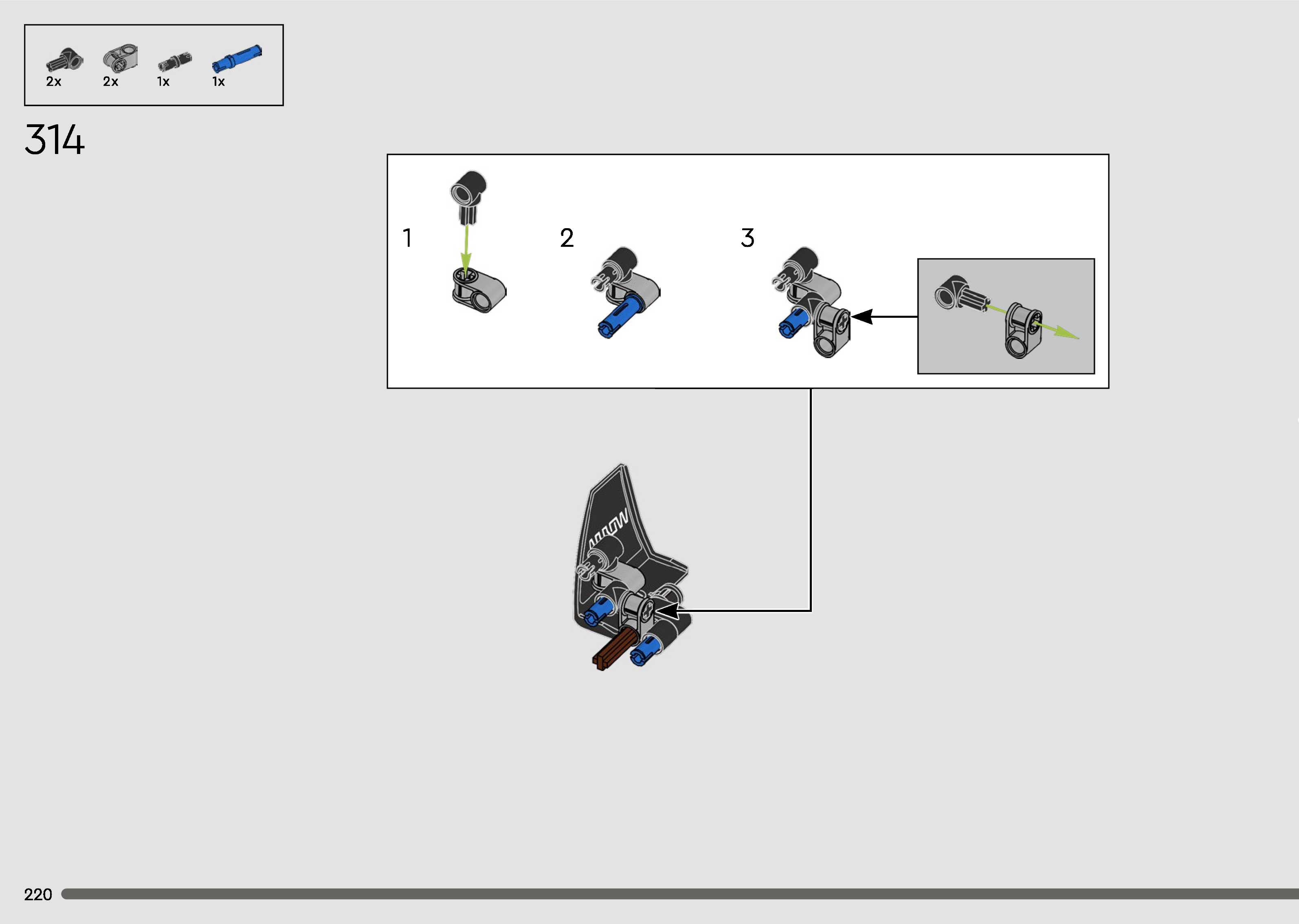 2x 2x 1x 1x

314

1

2

3

220