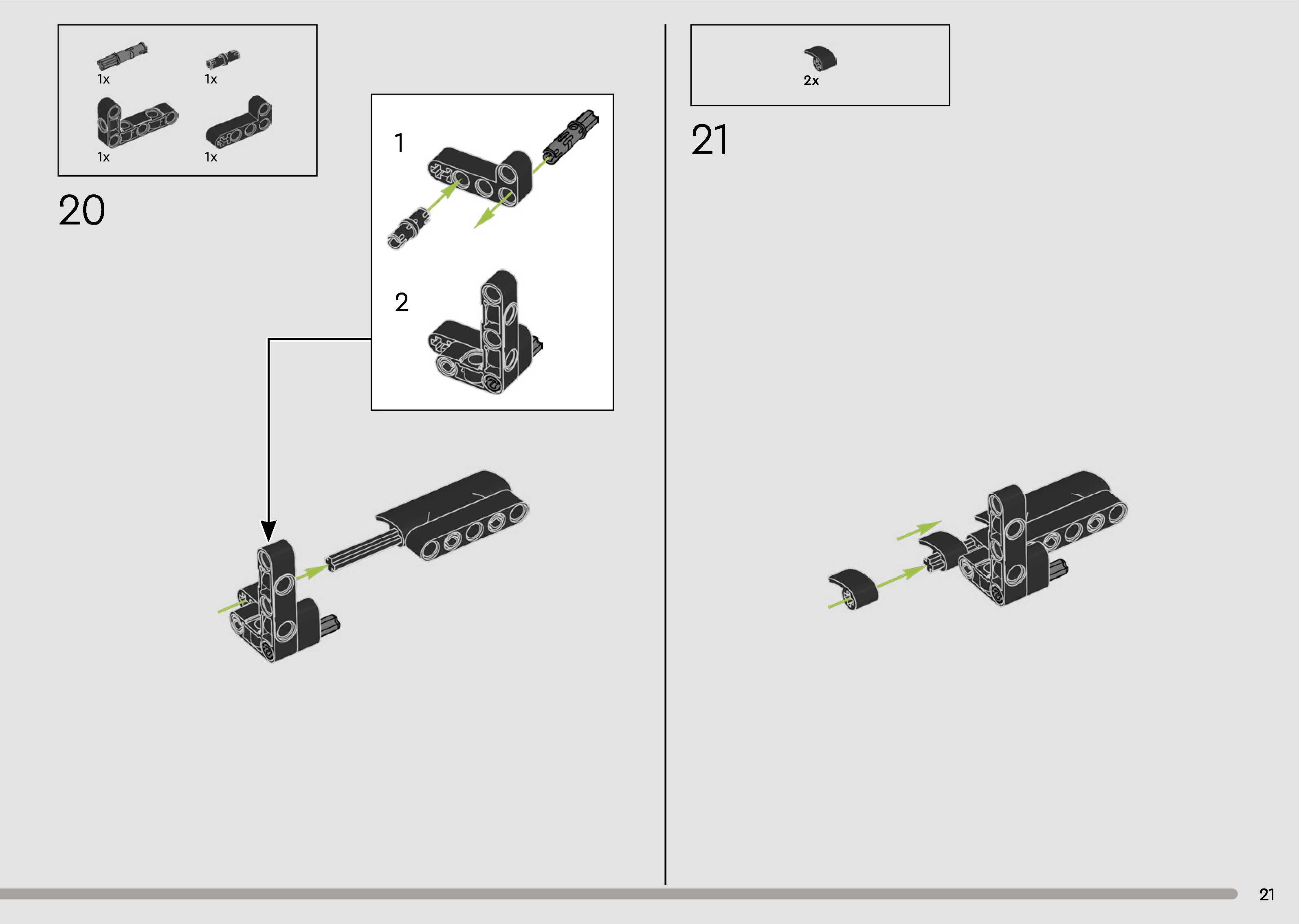 1x 1x
1x 1x

20

1

2

2x

21

21