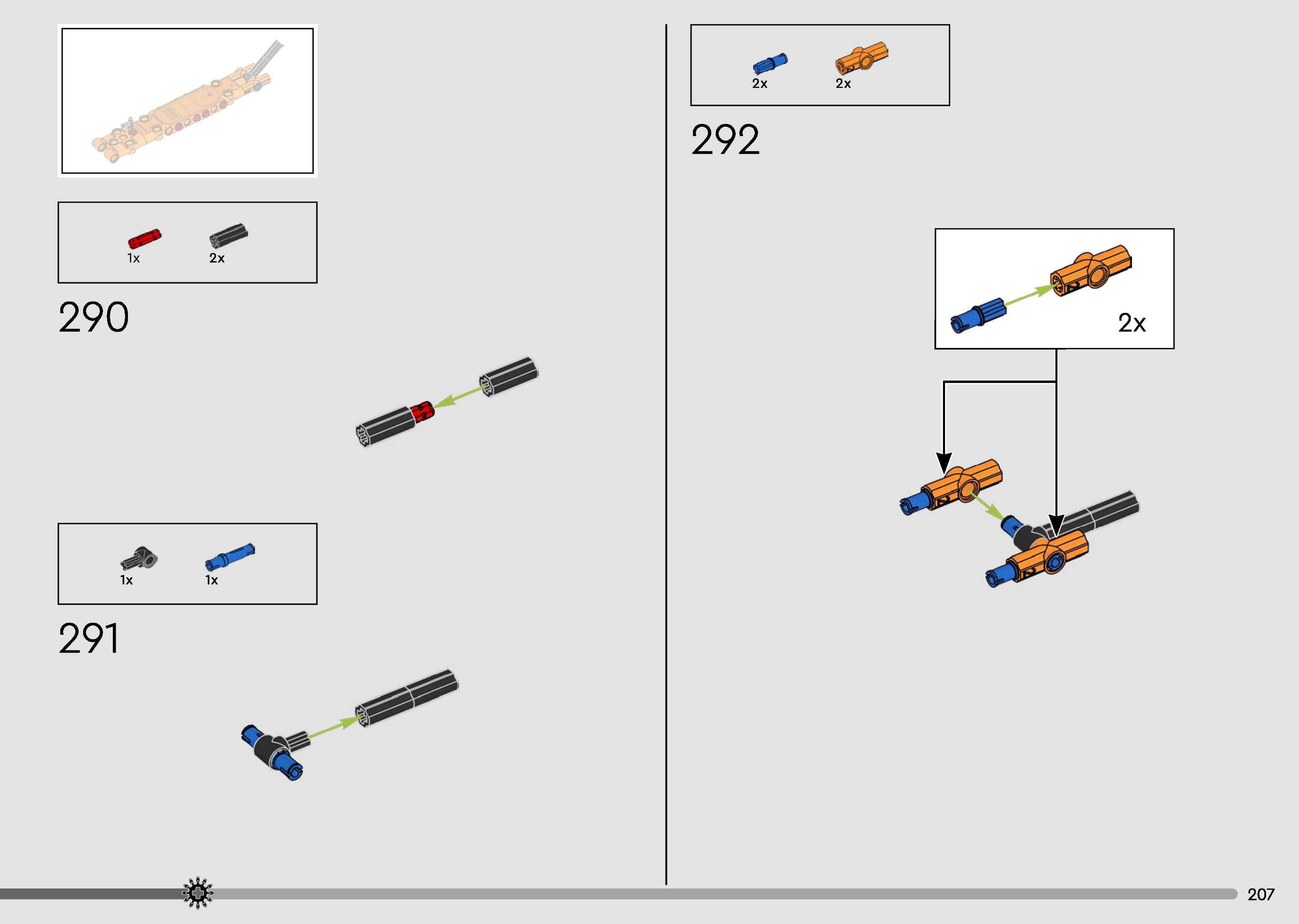 1x
2x

290

1x
1x

291

2x
2x

292

2x

207