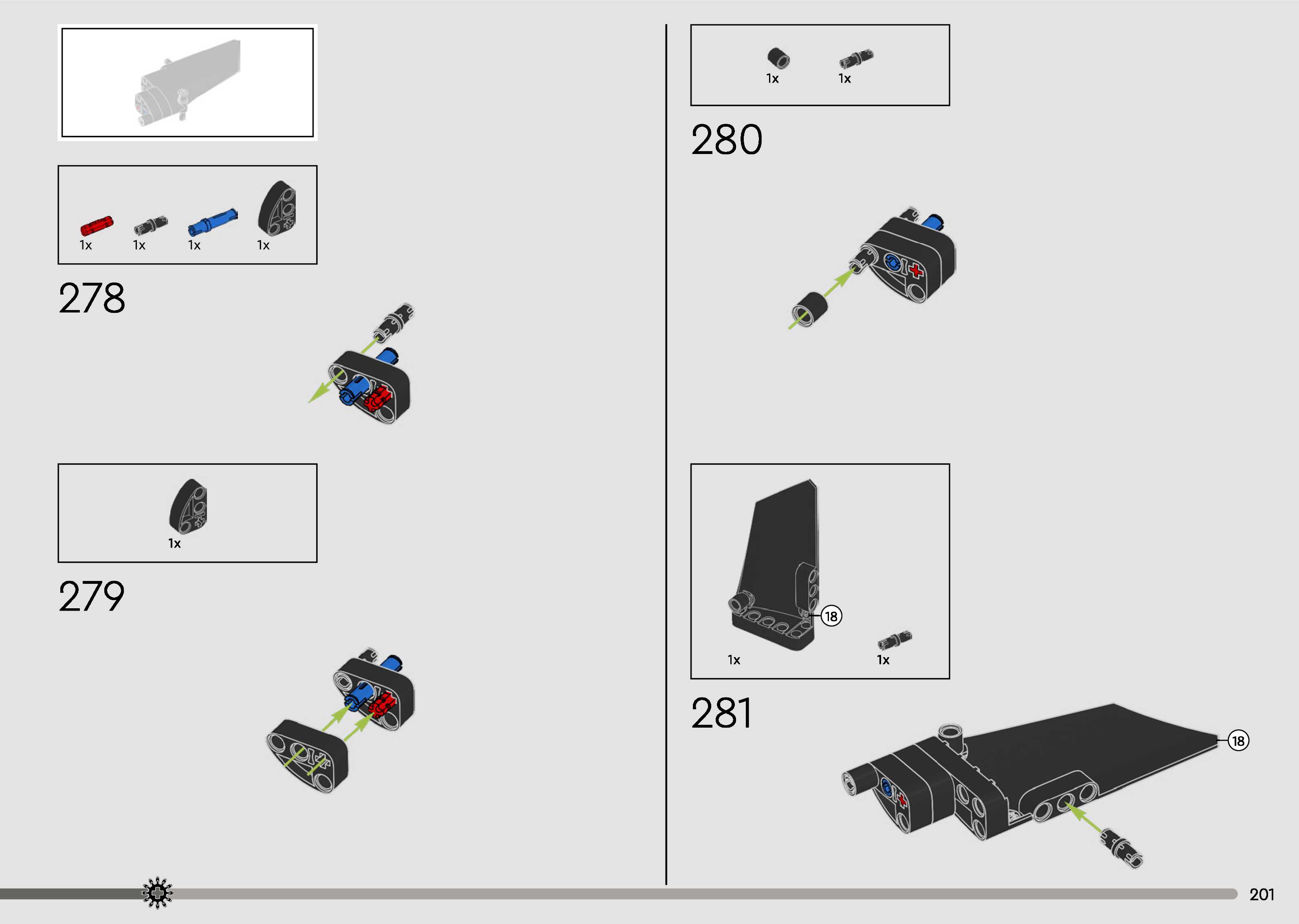 1x 1x 1x 1x

278

1x

279

1x 1x

280

18

1x 1x

281

18

201