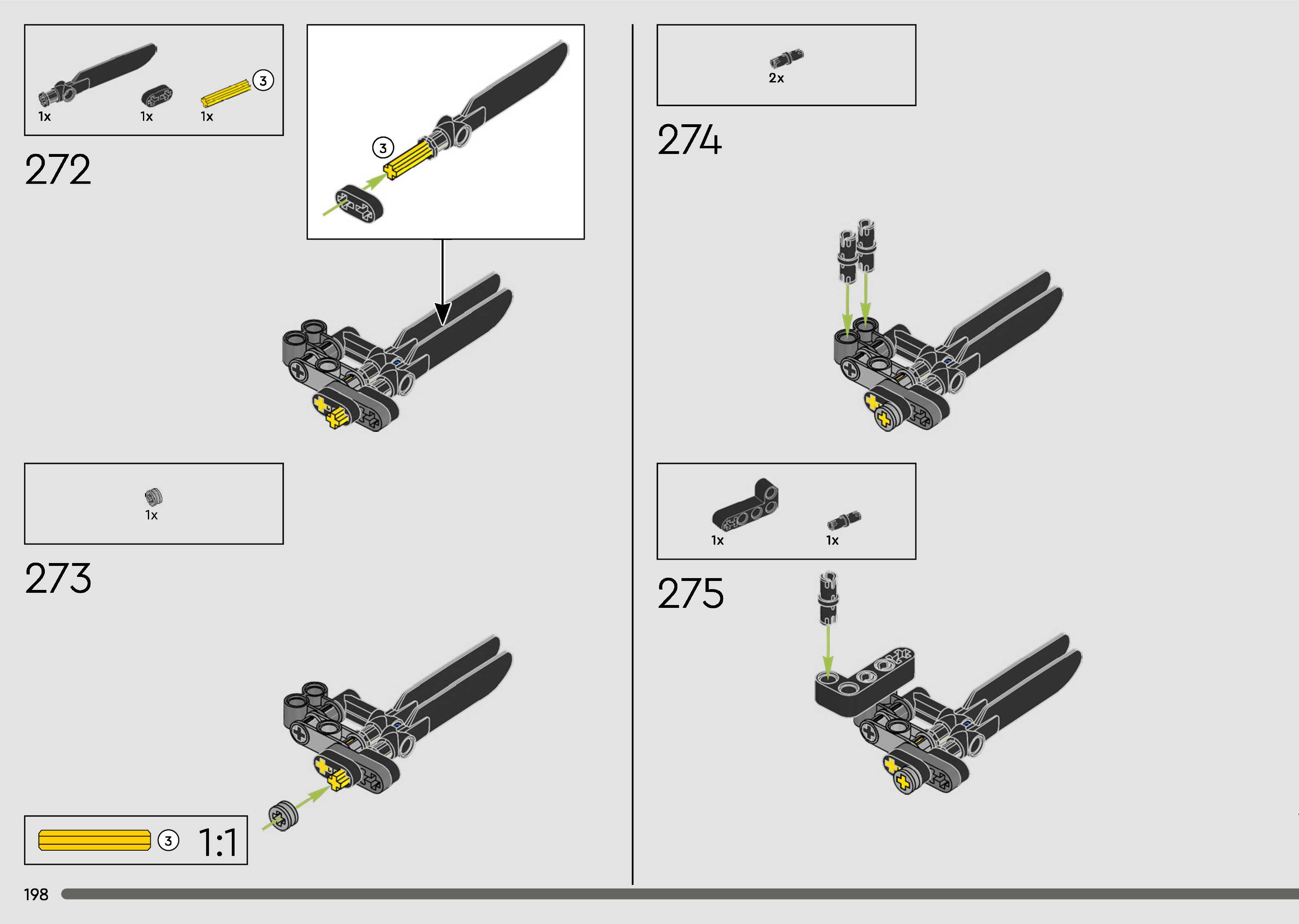 1x
1x
1x
3

272

3

1x

273

3
1:1

2x

274

1x
1x

275

198