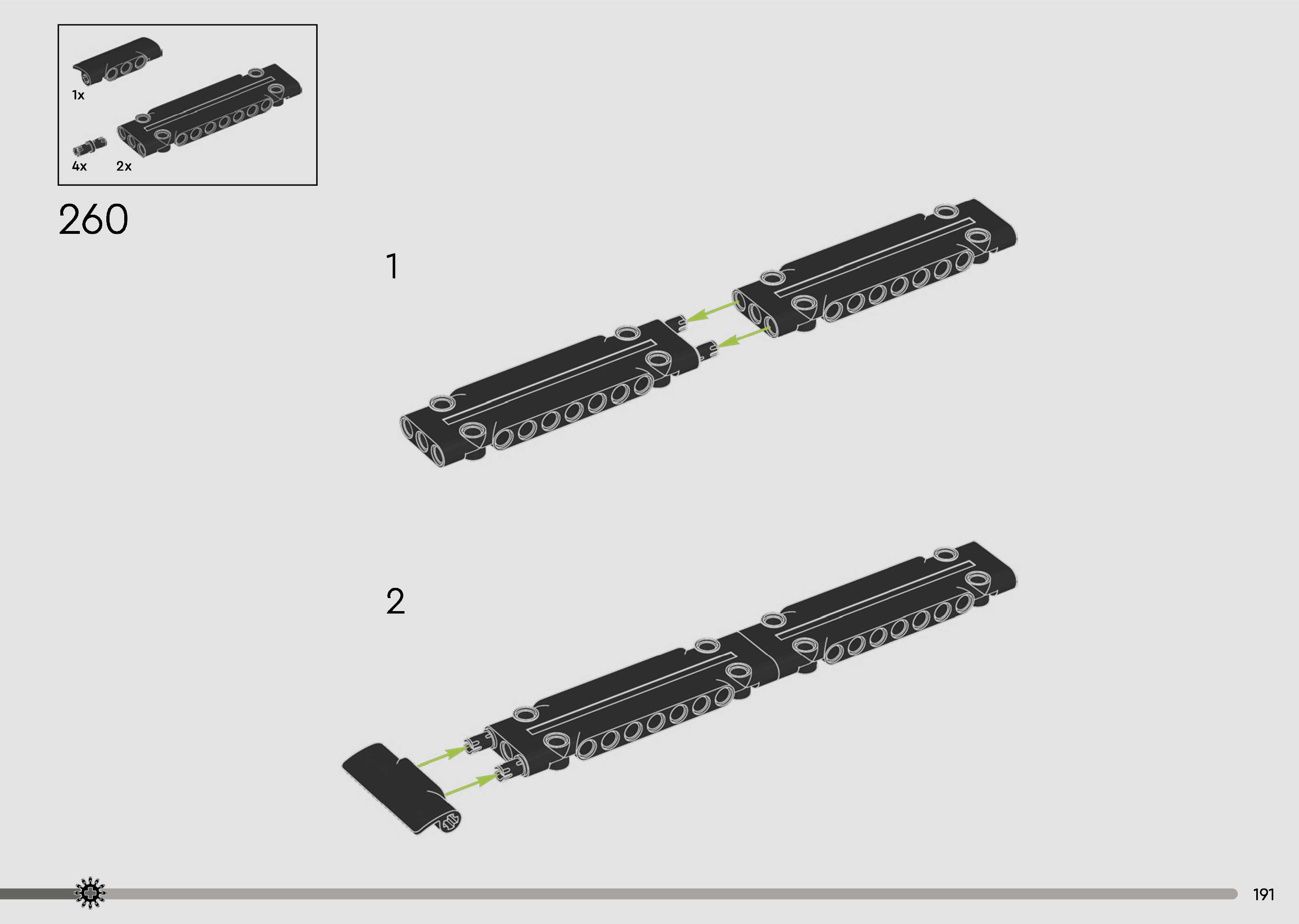 1x

4x 2x

260

1

2

191