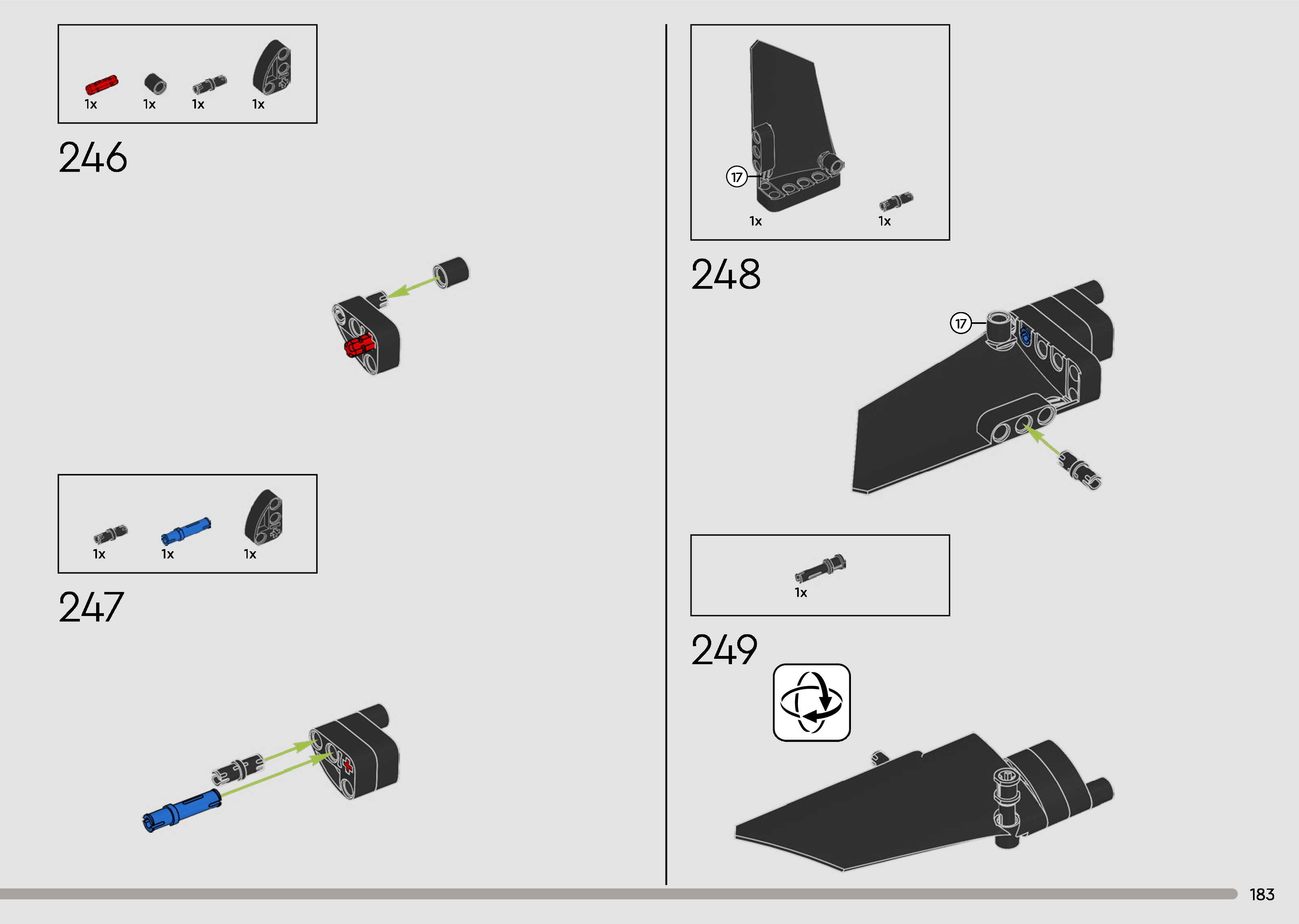 1x 1x 1x 1x

246

1x 1x 1x

247

17

1x 1x

248

17

1x

249

183